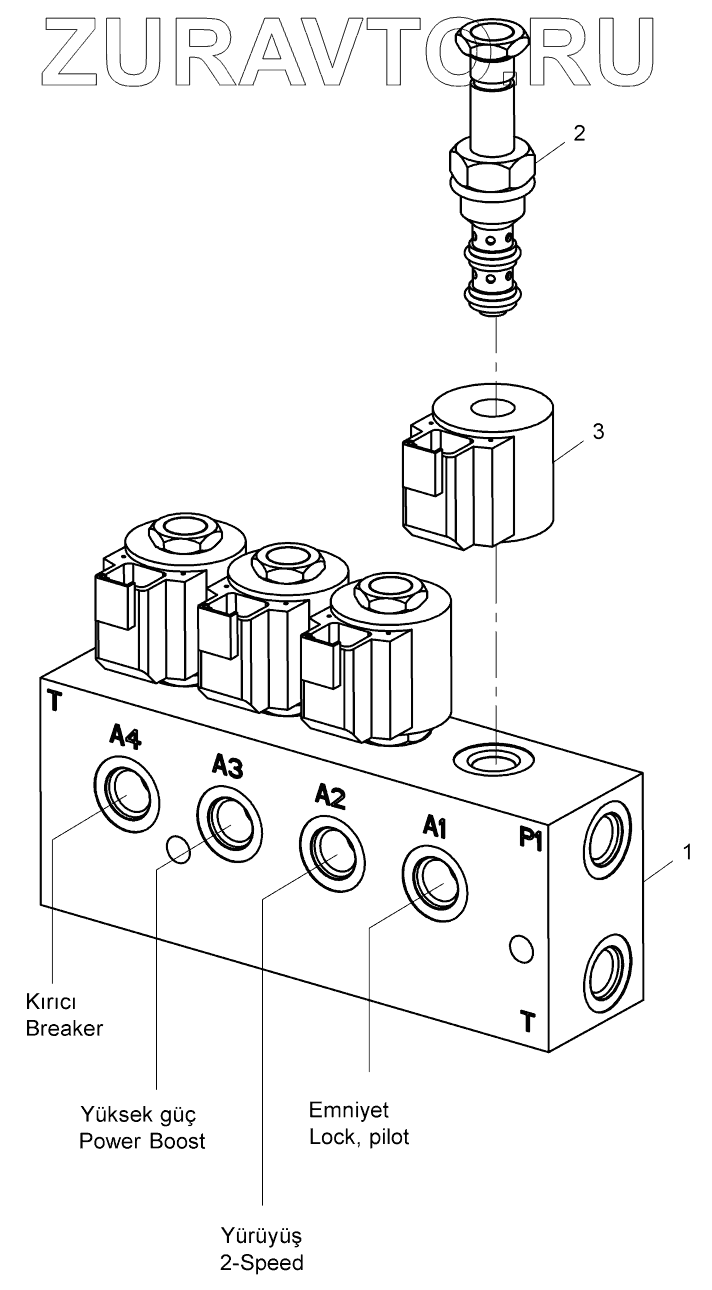 ZURAVTO.RU

2

3

T

A4

A3

A2

A1

P1

1

T

Kırıcı
Breaker

Yüksek güç
Power Boost

Emniyet
Lock, pilot

Yürüyüş
2-Speed