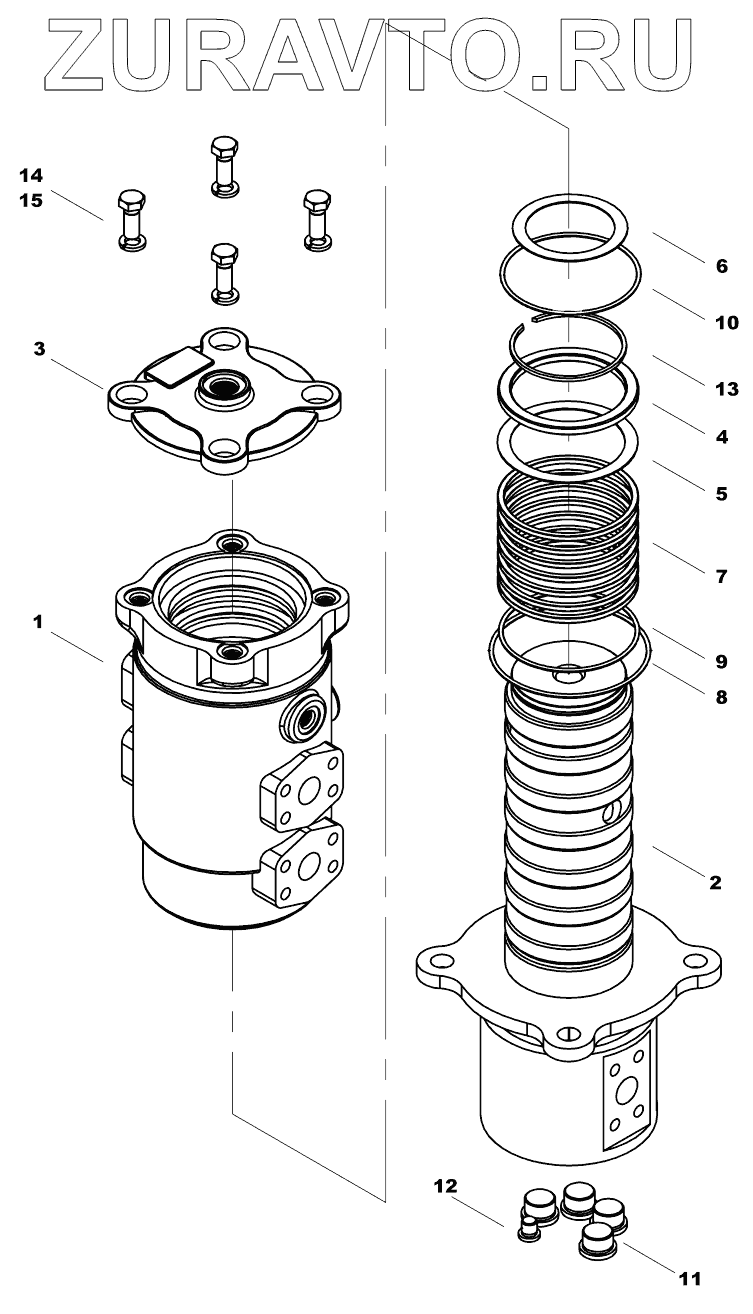 ZURAVTO.RU

14
15

3

1

6

10

13

4

5

7

9

8

2

12

11