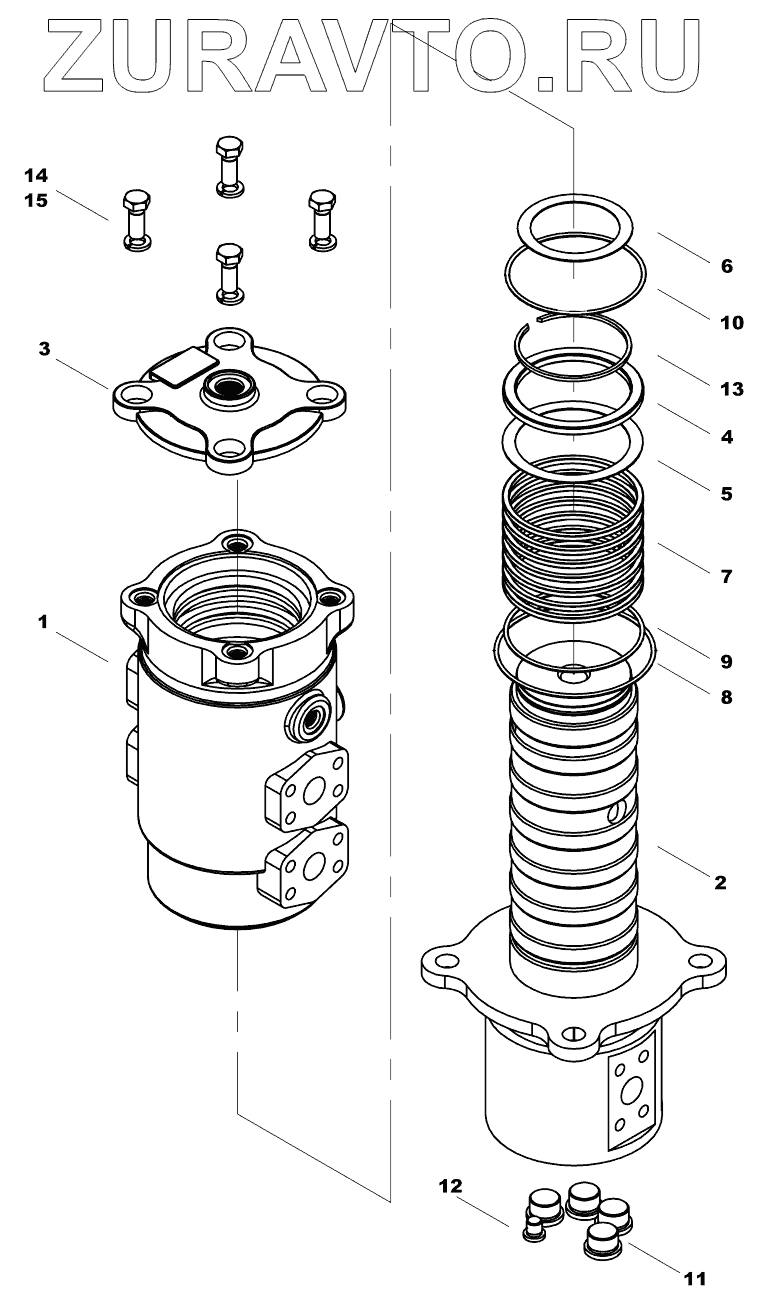 ZURAVTO.RU

14
15

3

1

6

10

13

4

5

7

9

8

2

12

11