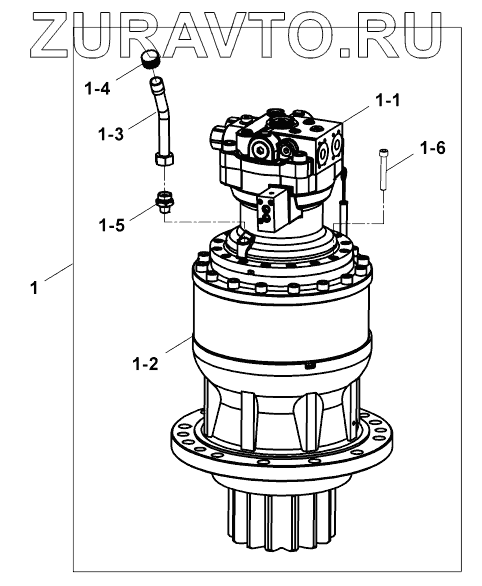 ZURAVTO.RU

1-4
1-3
1-1
1-6
1-5
1
1-2