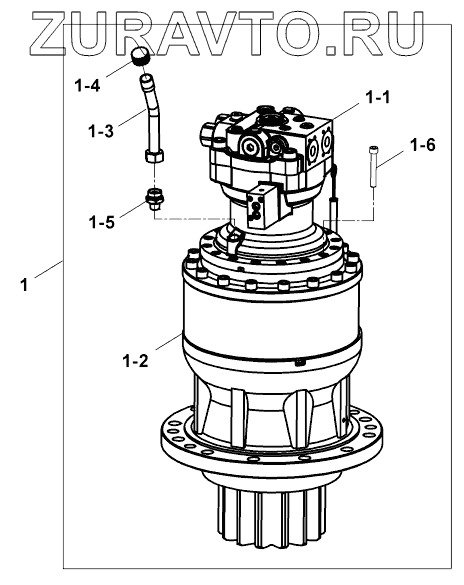 ZURAVTO.RU

1-4

1-3

1-1

1-6

1-5

1

1-2