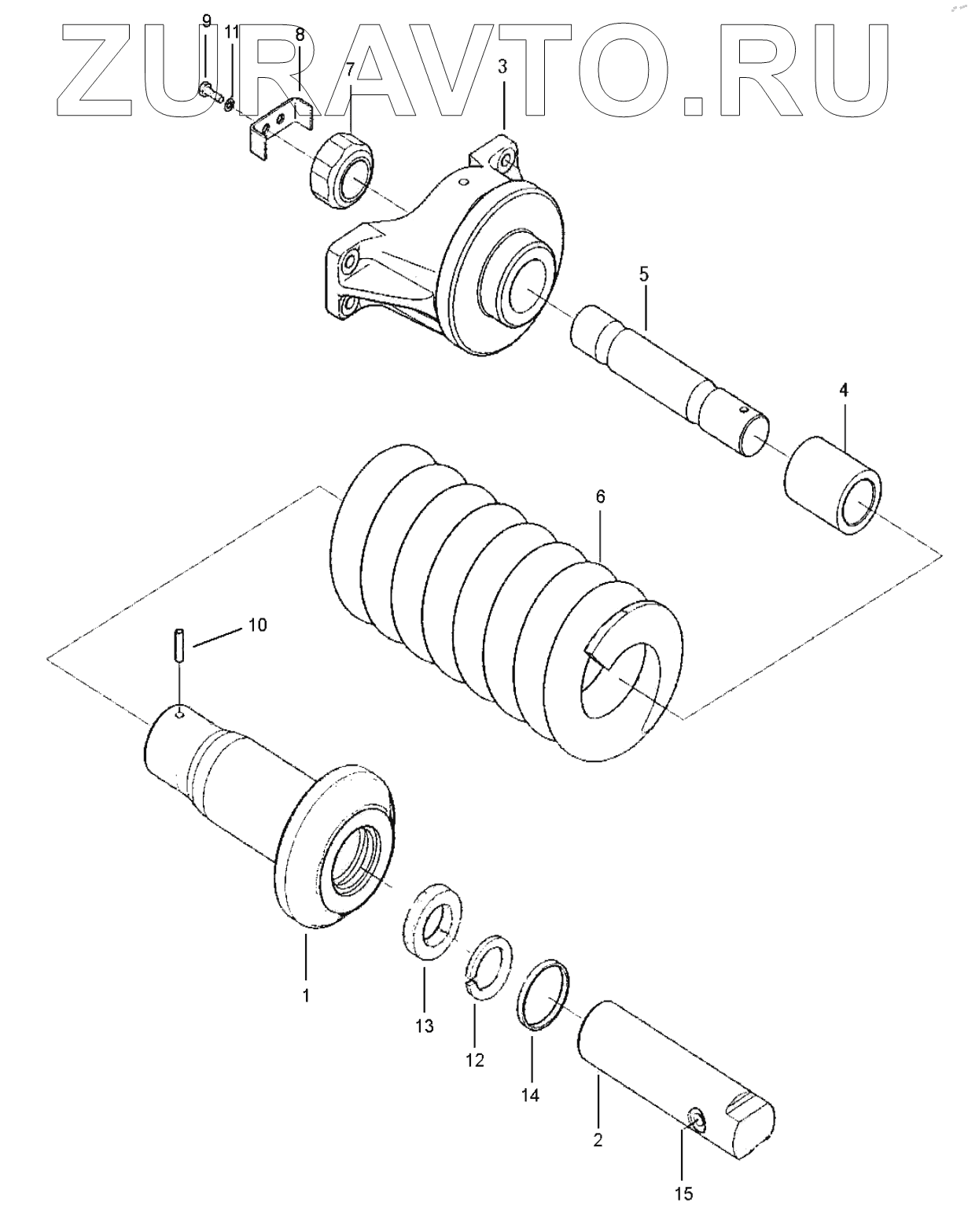 ZURAVTO.RU

9
11
8
7
3
5
4
6
10
1
13
12
14
2
15