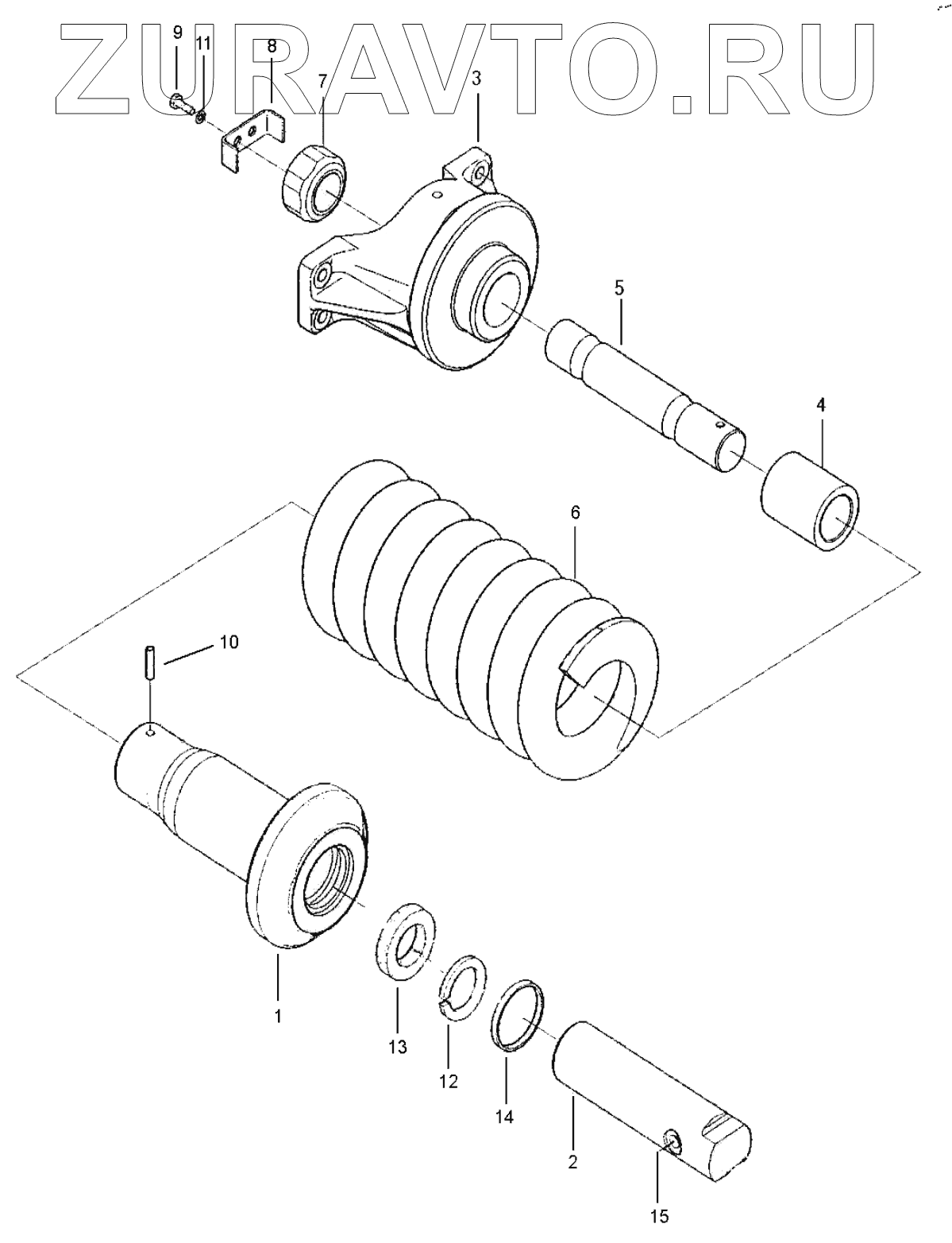 ZURAVTO.RU

9
11
8
7
3
5
4
6
10
1
13
12
14
2
15