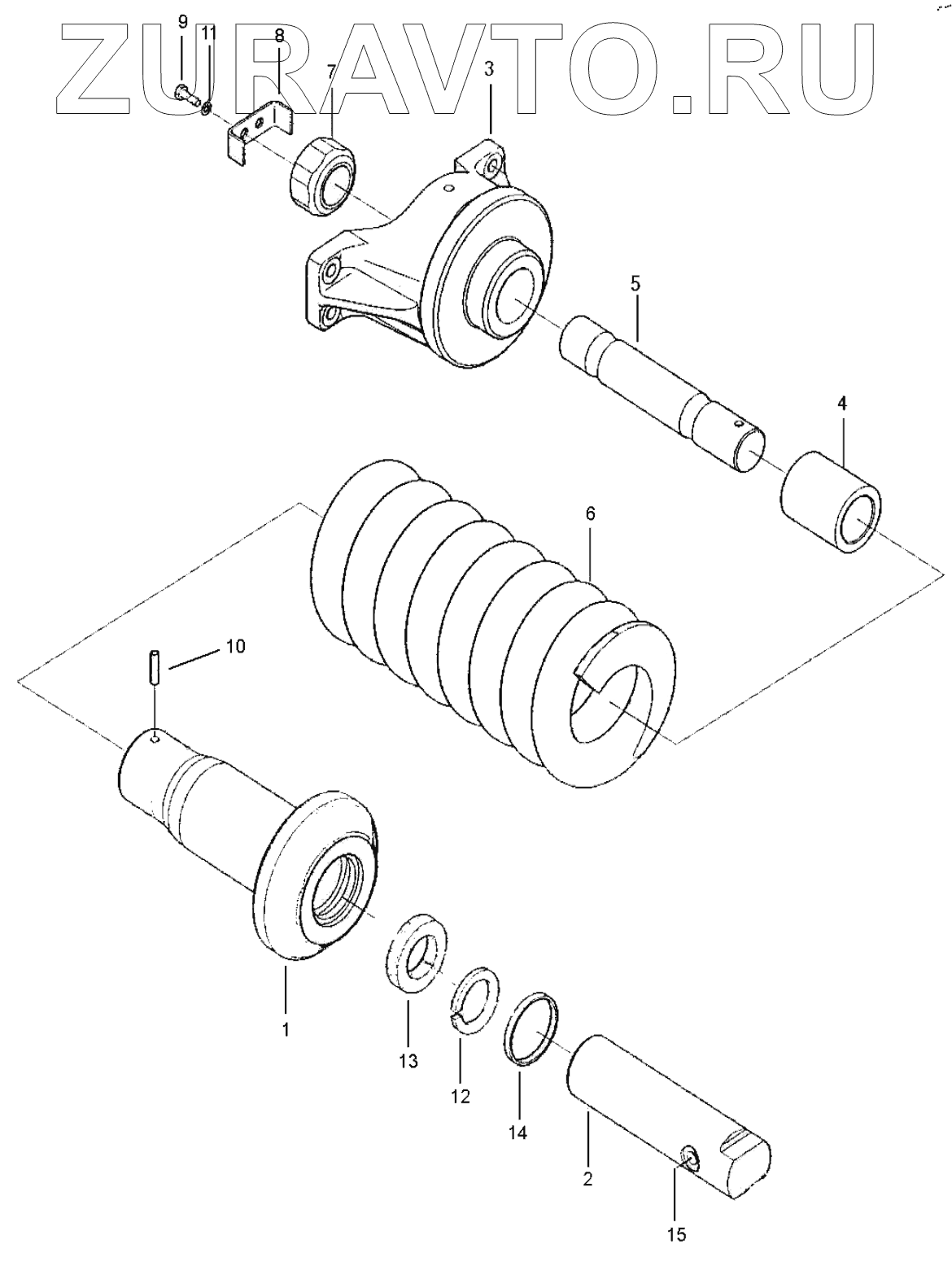 ZURAVTO.RU

9
11
8
7
3
5
4
6
10
1
13
12
14
2
15