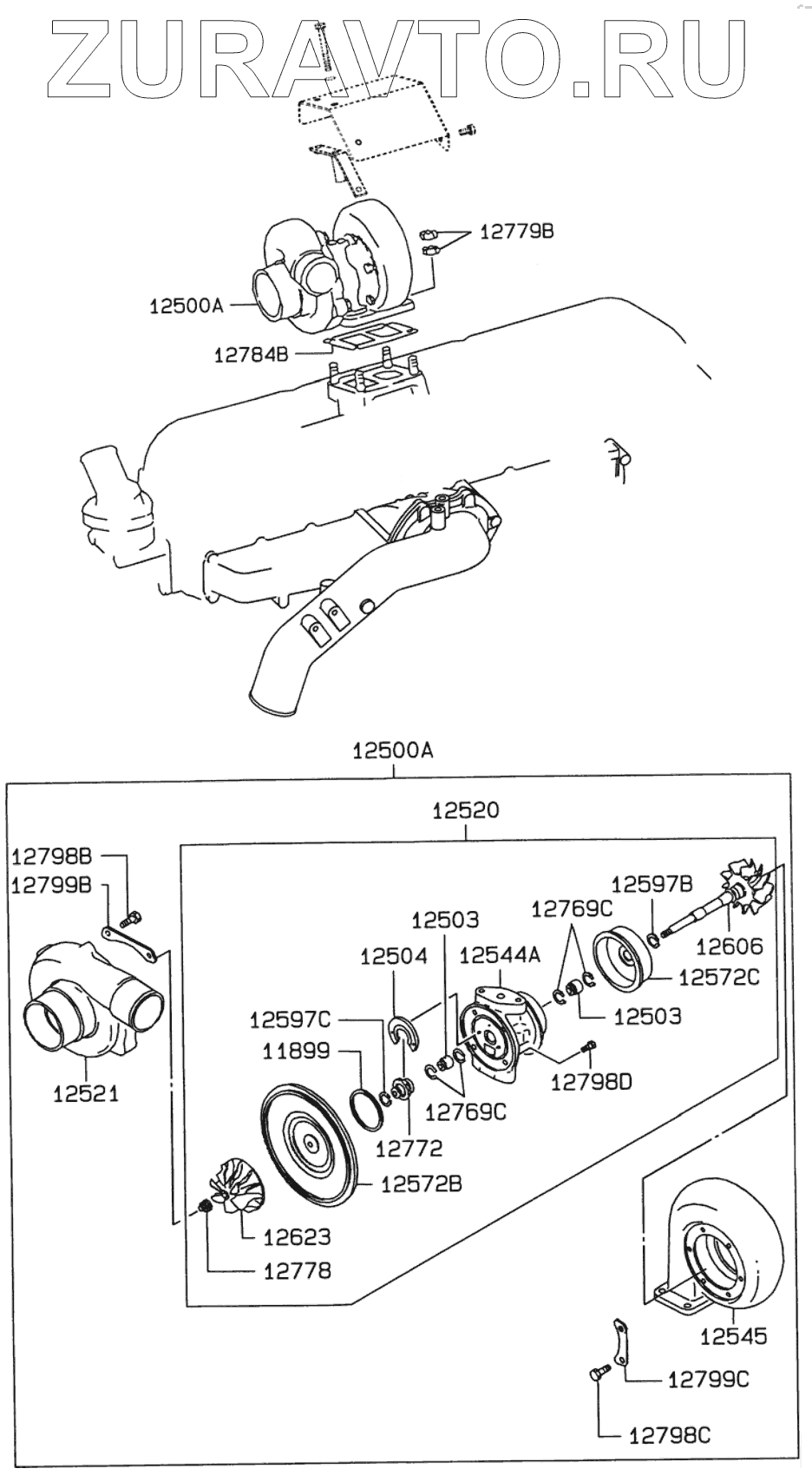 ZURAVTO.RU

12779B
12500A
12784B

12500A
12520
12798B
12799B
12597B
12769C
12503
12606
12504
12544A
12572C
12597C
12503
11899
12798D
12521
12769C
12772
12572B
12623
12778
12545
12799C
12798C