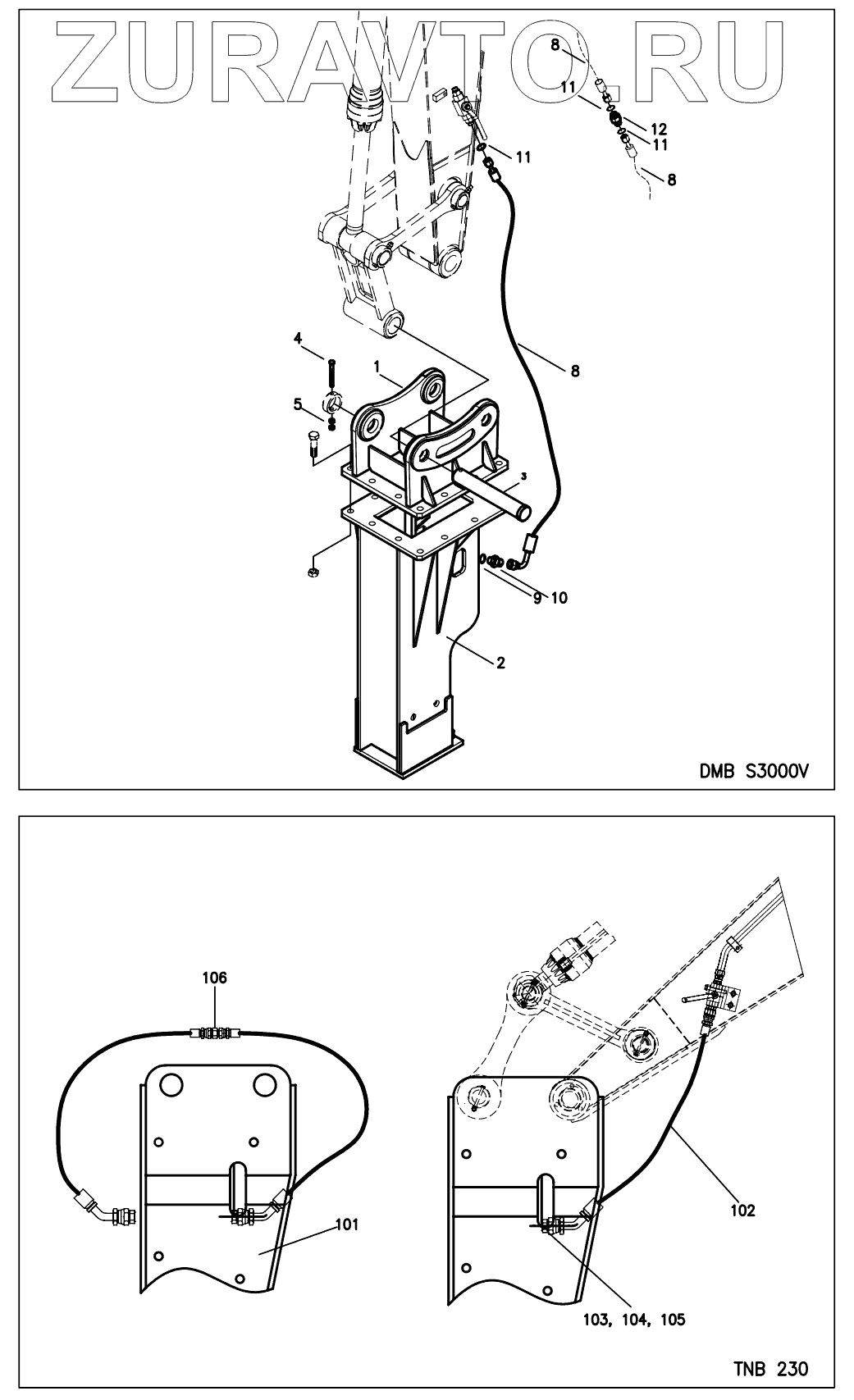 ZURAVTO.RU

8
11
12
11
11
8
8
4
1
5
3
9
10
2
DMB S3000V

106
101
102
103, 104, 105
TNB 230