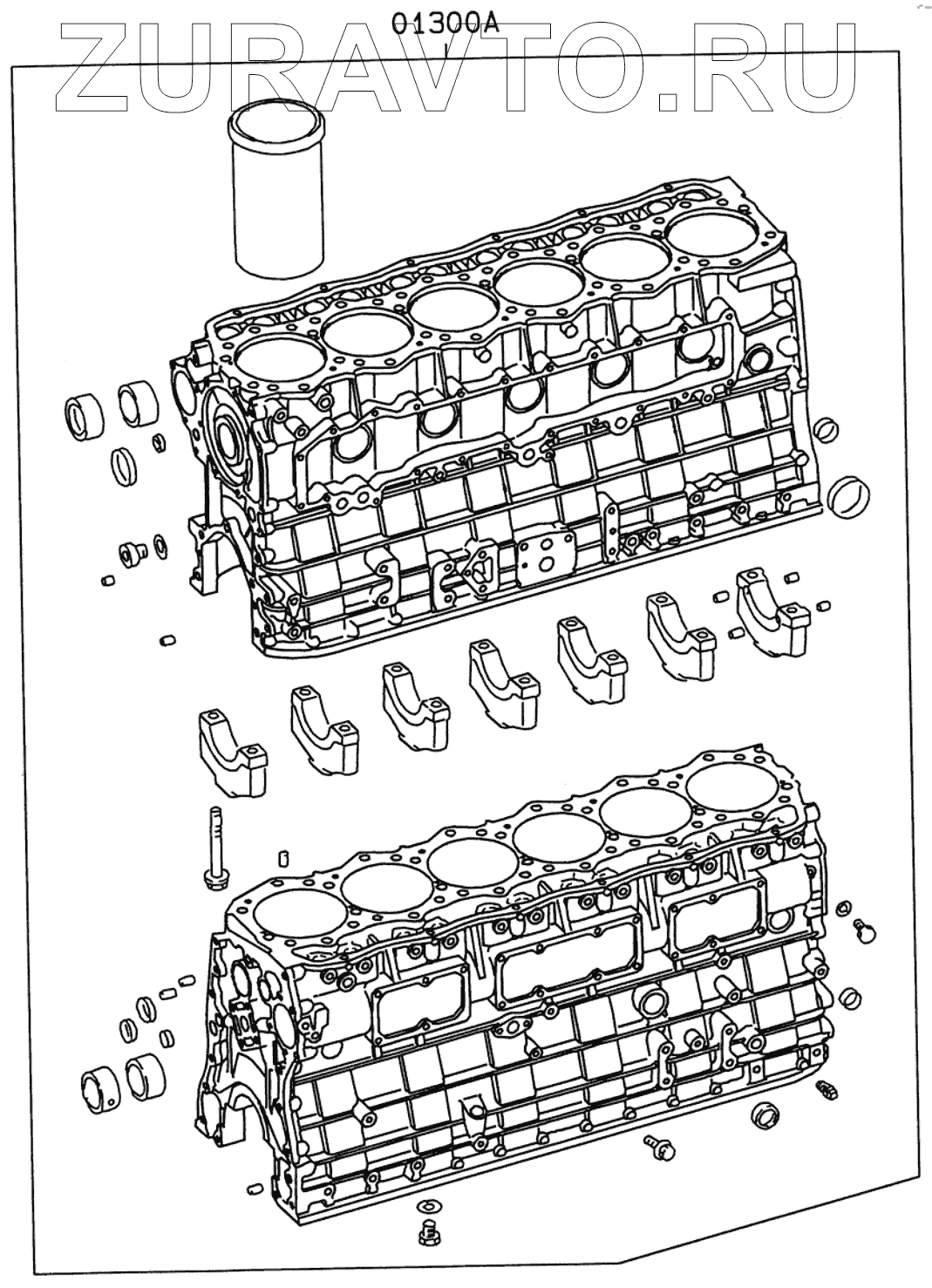 01300A
ZURAVTO.RU