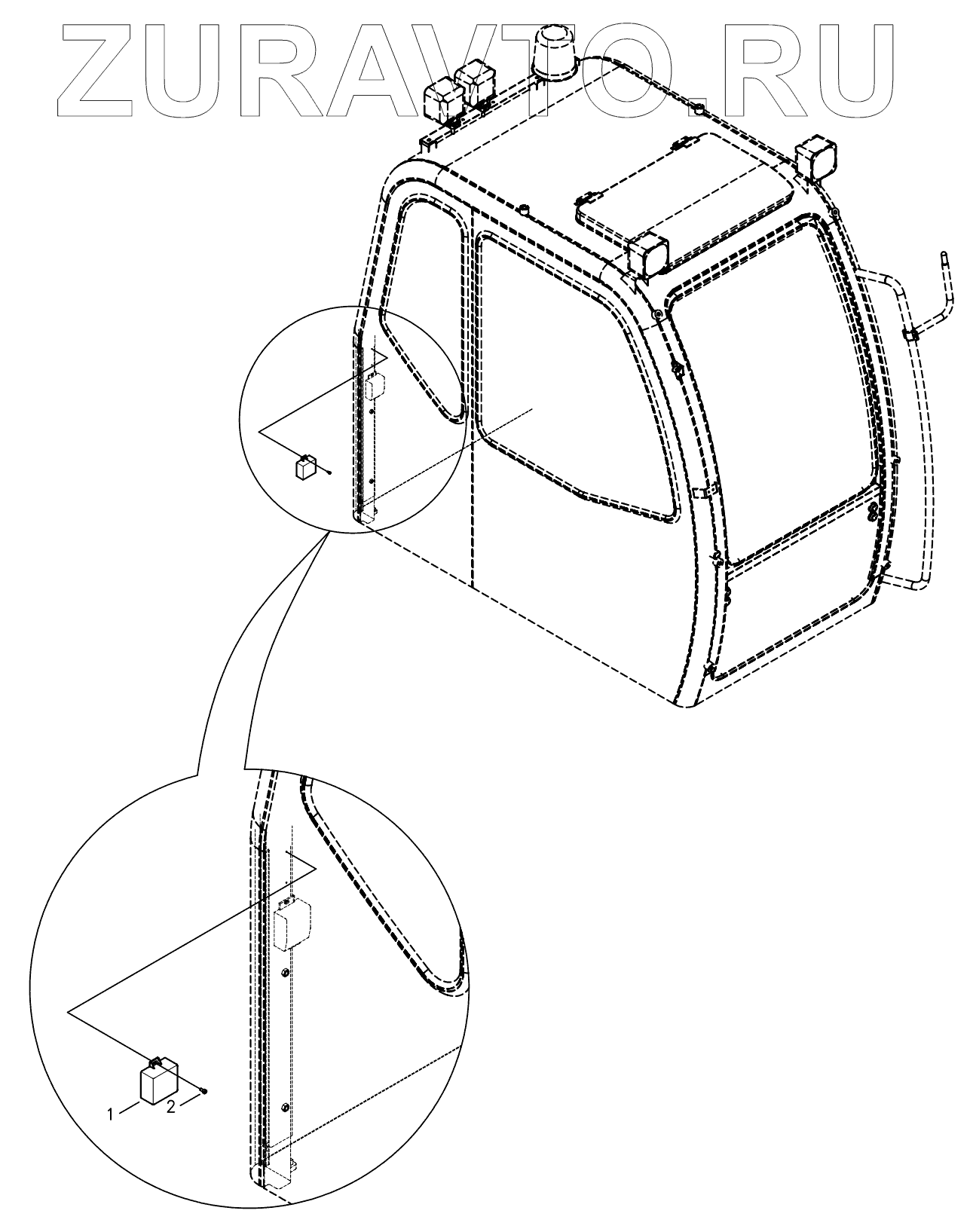 ZURAVTO.RU

1
2