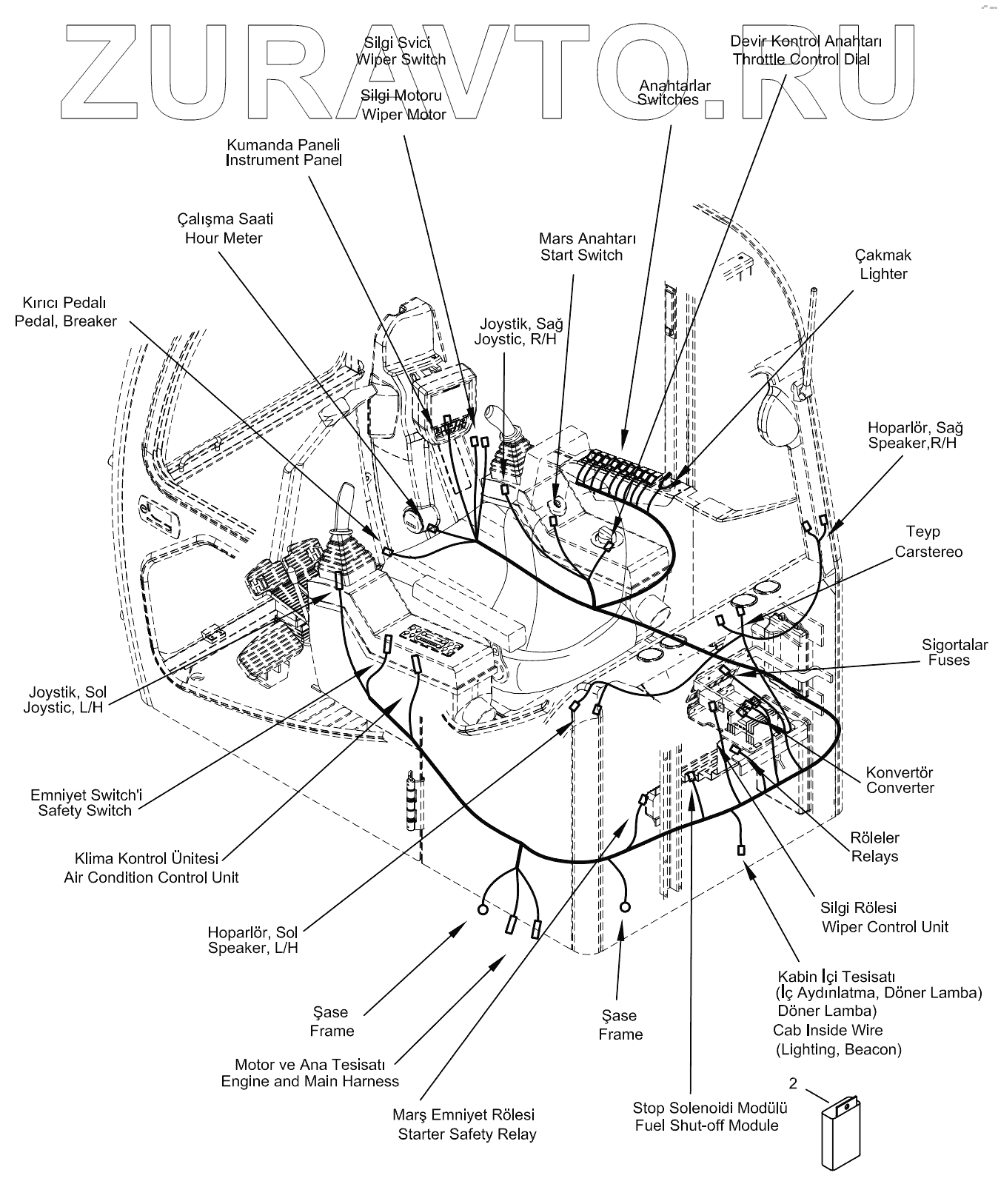 ZURAVTO.RU

Silgi Svici
Wiper Switch

Silgi Motoru
Wiper Motor

Devir Kontrol Anahtarı
Throttle Control Dial

Anahtarlar
Switches

Kumanda Paneli
Instrument Panel

Çalışma Saati
Hour Meter

Mars Anahtarı
Start Switch

Çakmak
Lighter

Kırıcı Pedalı
Pedal, Breaker

Joystik, Sağ
Joystic, R/H

Hoparlör, Sağ
Speaker,R/H

Teyp
Carstereo

Sigortalar
Fuses

Joystik, Sol
Joystic, L/H

Konvertör
Converter

Emniyet Switch'i
Safety Switch

Röleler
Relays

Klima Kontrol Ünitesi
Air Condition Control Unit

Silgi Rölesi
Wiper Control Unit

Hoparlör, Sol
Speaker, L/H

Kabin İçi Tesisatı
(İç Aydınlatma, Döner Lamba)
Döner Lamba)
Cab Inside Wire
(Lighting, Beacon)

Şase
Frame

Şase
Frame

Motor ve Ana Tesisatı
Engine and Main Harness

Marş Emniyet Rölesi
Starter Safety Relay

Stop Solenoidi Modülü
Fuel Shut-off Module

2