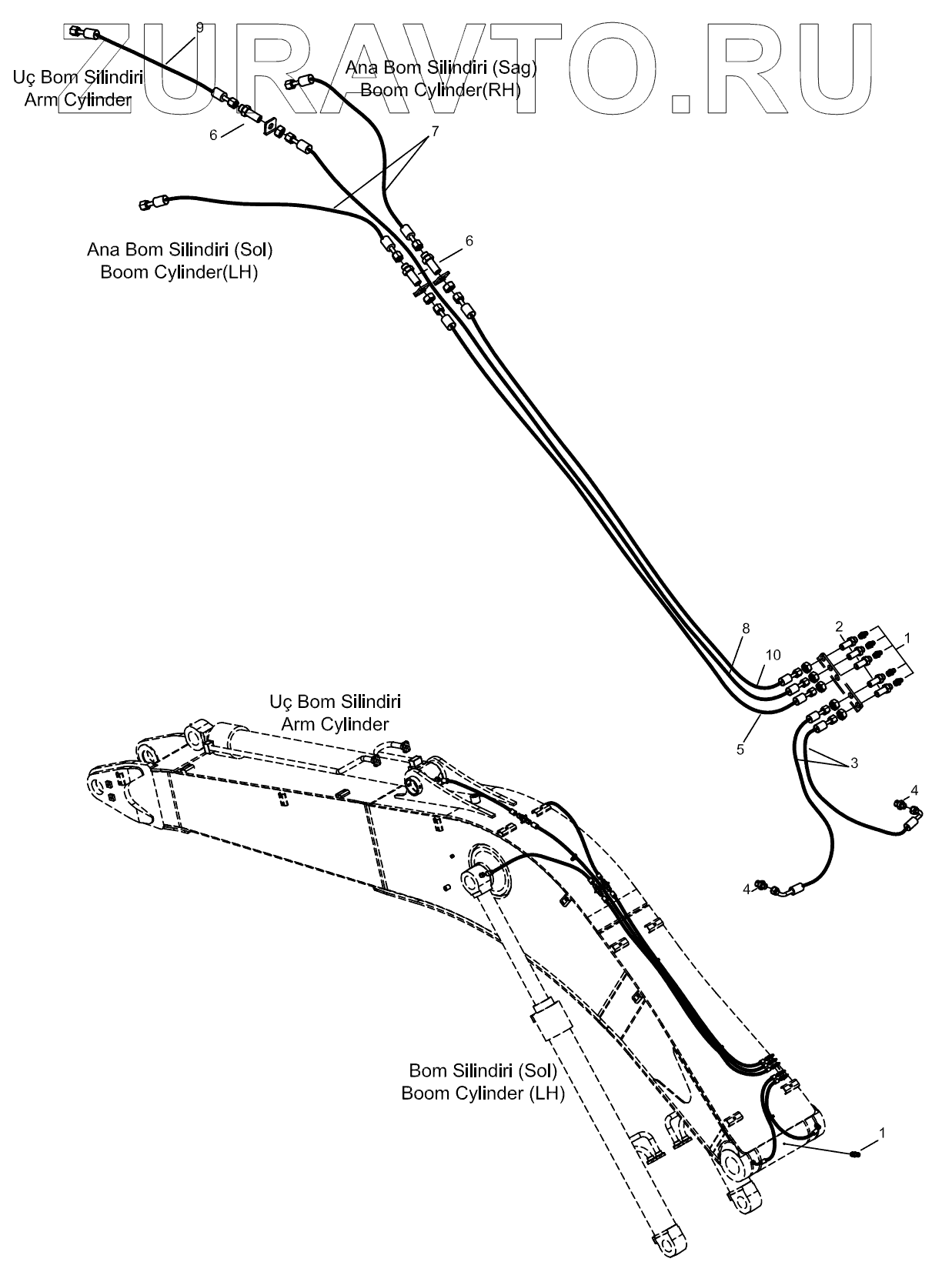 ZURAVTO.RU

9

Uç Bom Silindiri
Arm Cylinder

Ana Bom Silindiri (Sag)
Boom Cylinder(RH)

6

7

Ana Bom Silindiri (Sol)
Boom Cylinder(LH)

6

8

10

2

1

5

3

4

4

Uç Bom Silindiri
Arm Cylinder

Bom Silindiri (Sol)
Boom Cylinder (LH)

1