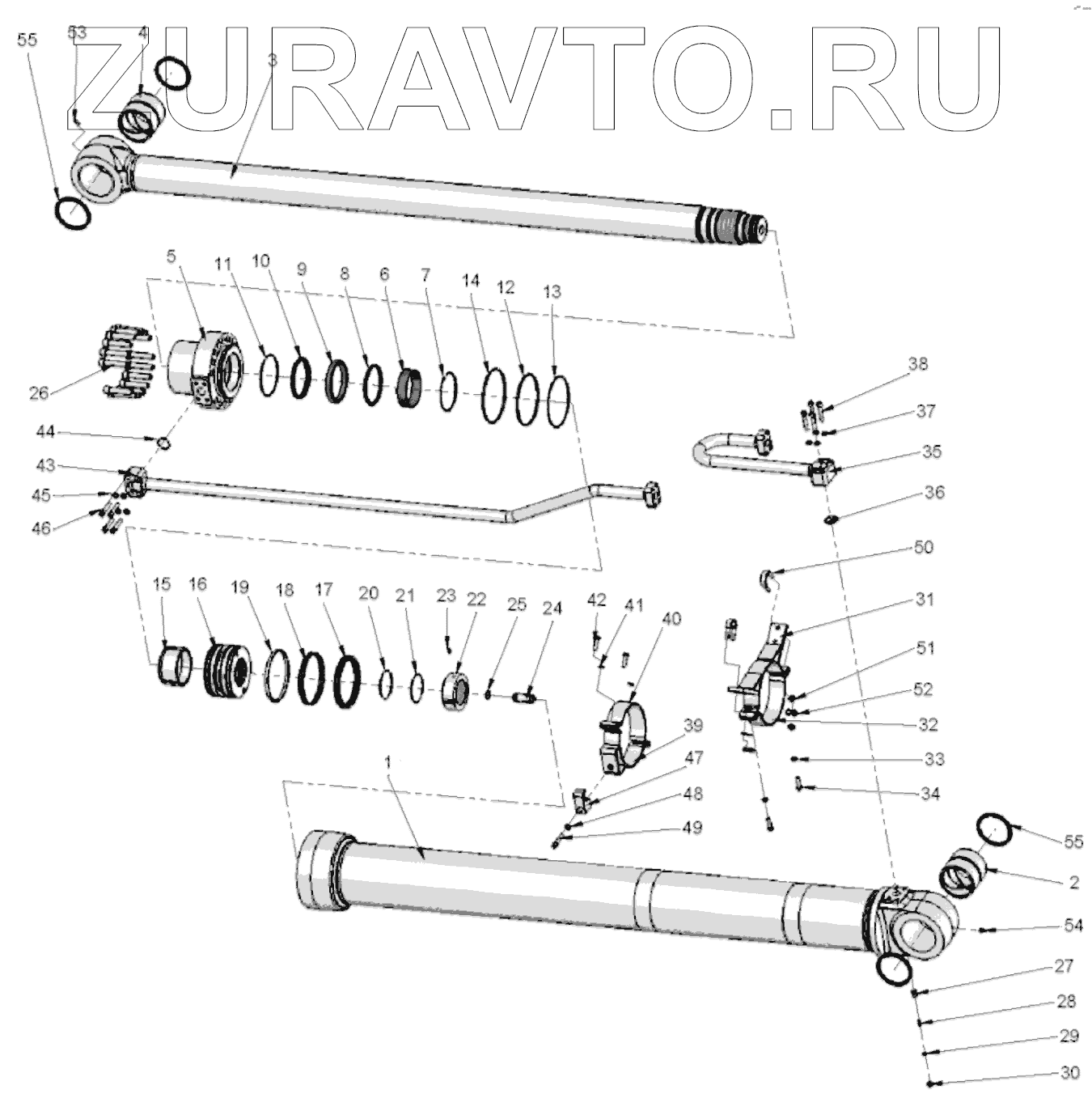 ZURAVTO.RU

55
53
4
3
5
11
10
9
8
6
7
14
12
13
26
44
43
45
46
38
37
35
36
50
31
51
52
32
33
34
15
16
19
18
17
20
21
23
22
25
24
42
41
40
39
47
48
49
1
55
2
54
27
28
29
30