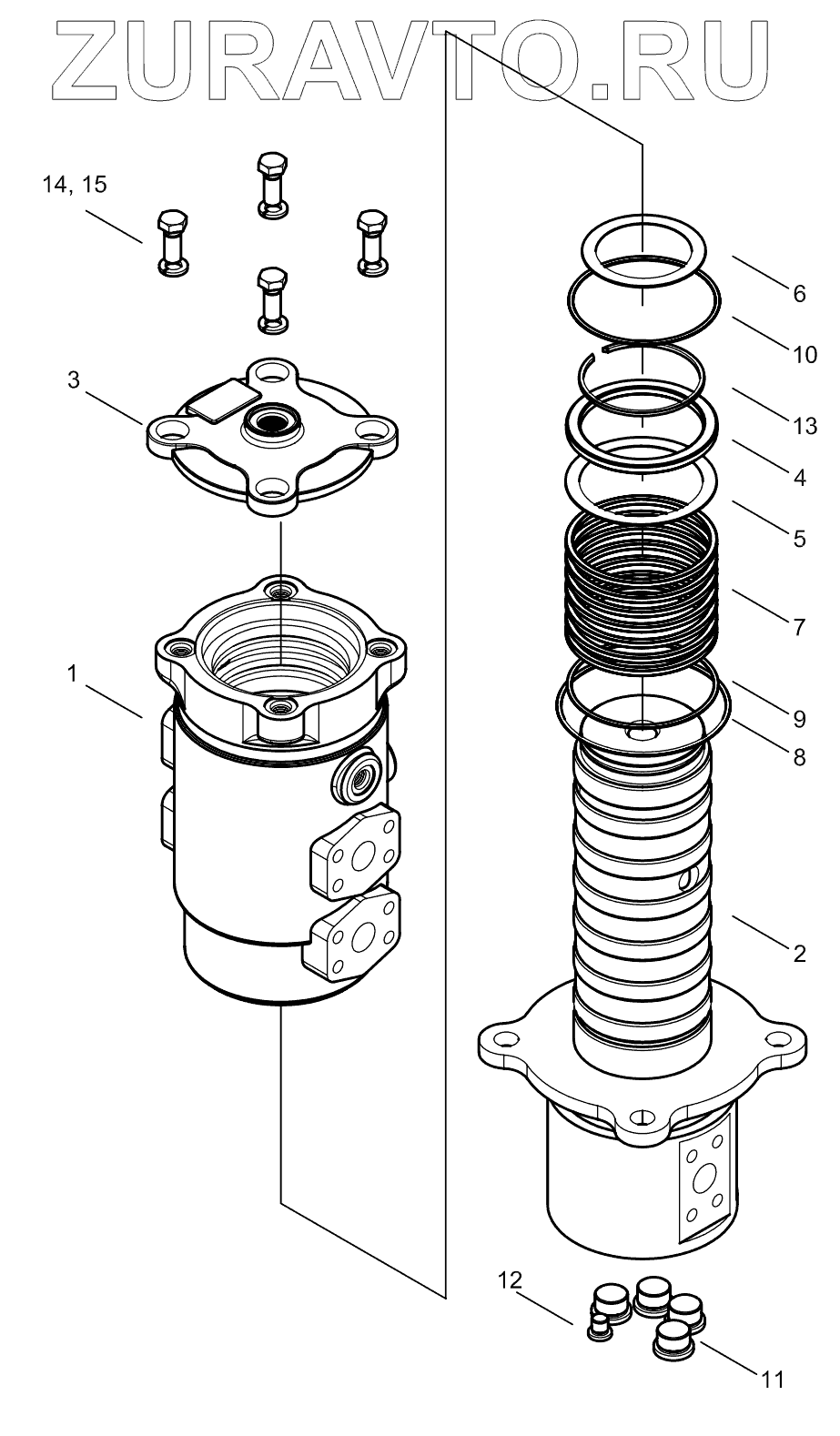 ZURAVTO.RU

14, 15

3

1

6

10

13

4

5

7

9

8

2

12

11