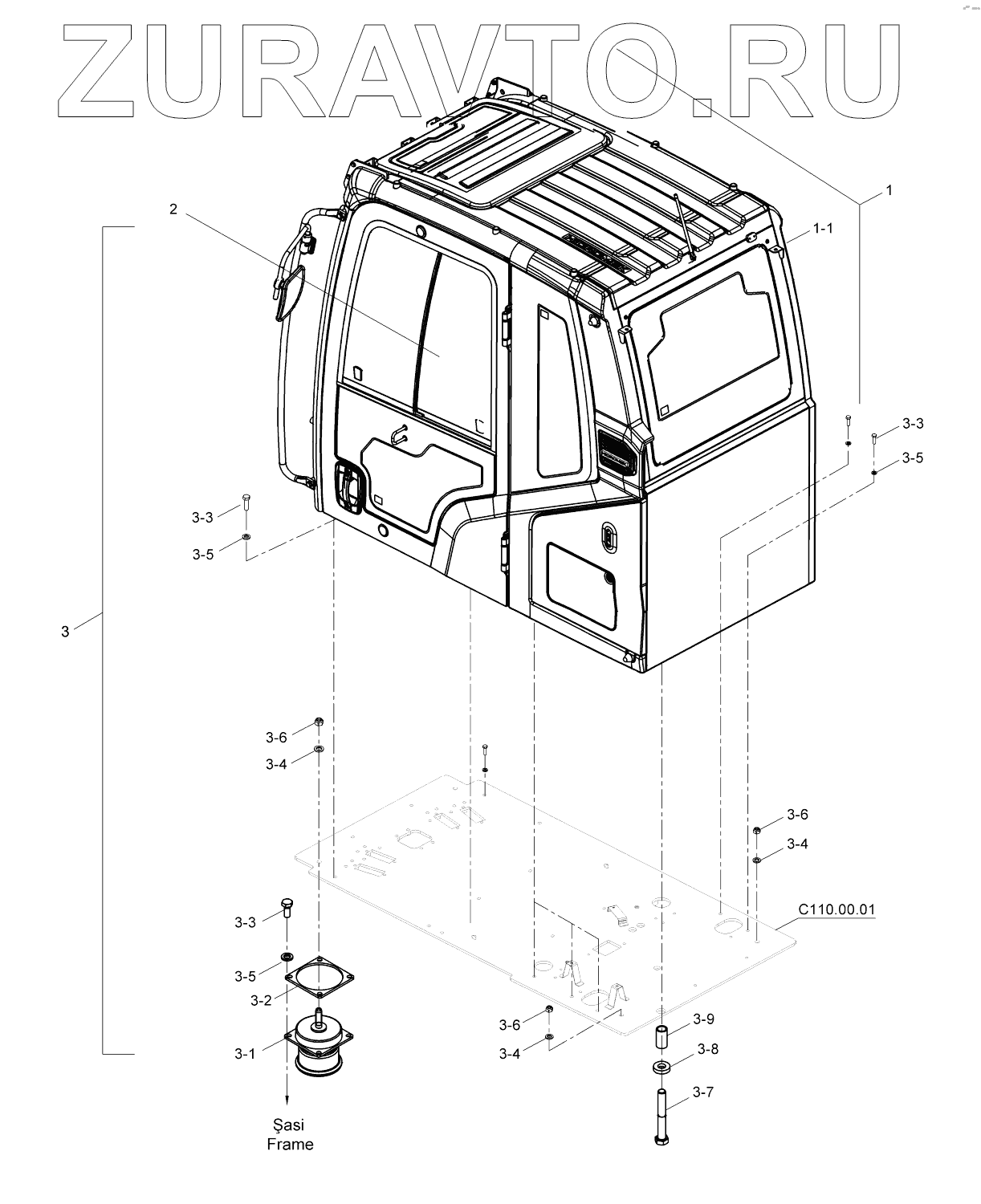 ZURAVTO.RU

1

1-1

2

3-3

3-5

3-3

3-5

3

3-6

3-4

3-6

3-4

C110.00.01

3-3

3-5

3-2

3-1

3-6

3-4

3-9

3-8

3-7

Şasi
Frame