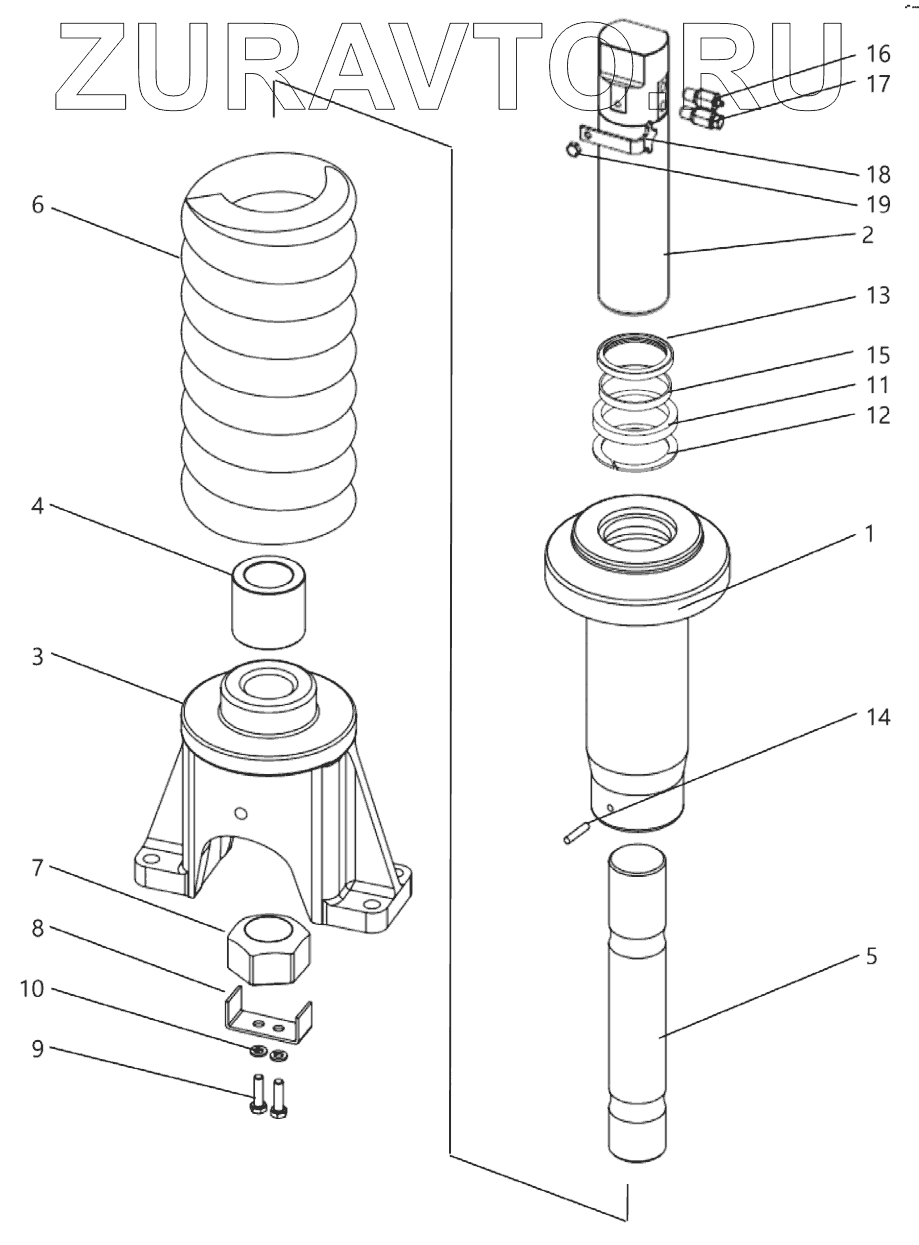 ZURAVTO.RU

16
17
18
19
2
13
15
11
12
1
14
5

6
4
3
7
8
10
9