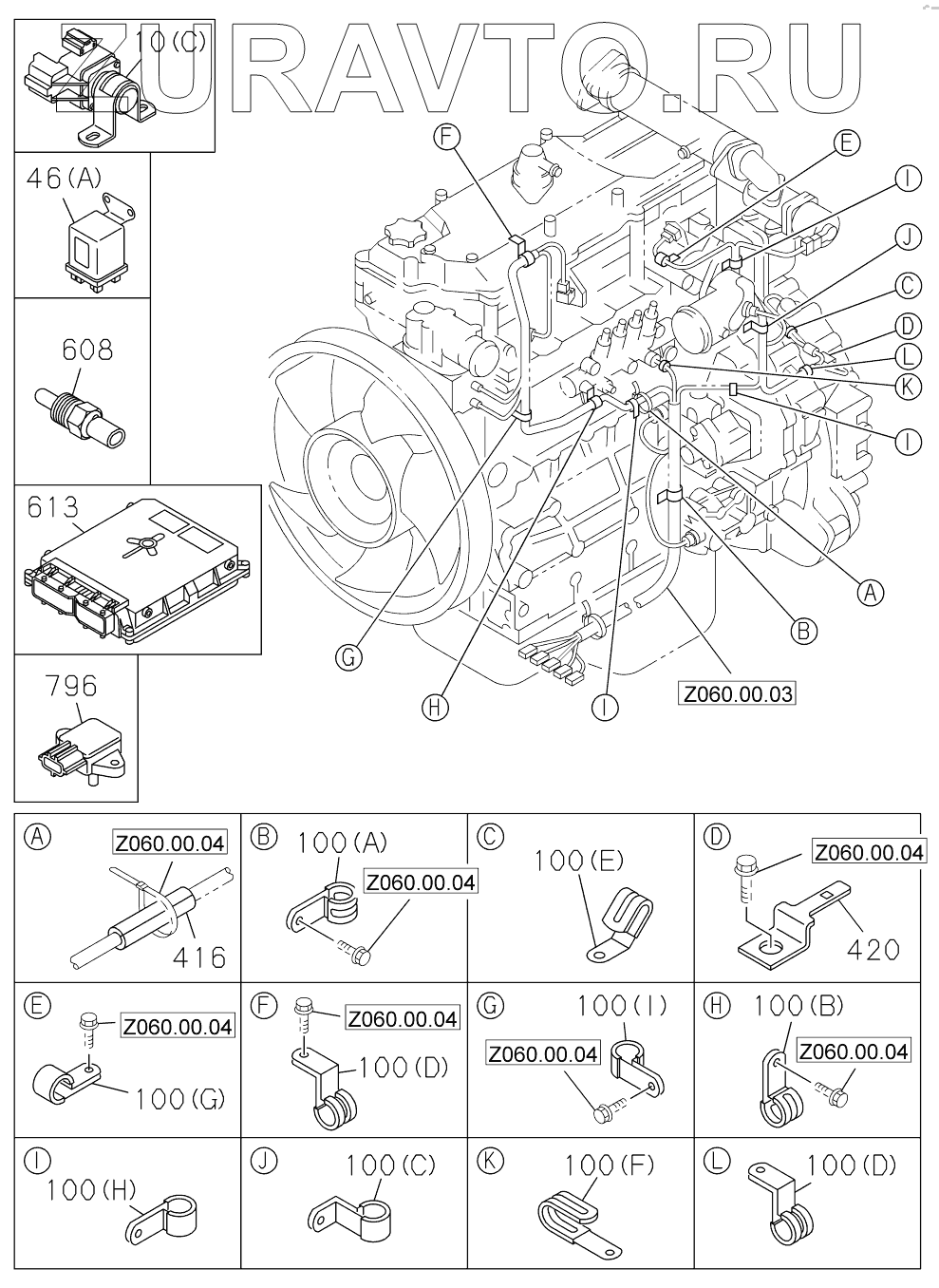 ZURAVTO.RU

10(C)

46(A)

608

613

796

F
E
I
J
C
D
L
K
I
A
B
G
H
I
Z060.00.03

A
Z060.00.04
416

B
100(A)
Z060.00.04

C
100(E)

D
Z060.00.04
420

E
Z060.00.04
100(G)

F
Z060.00.04
100(D)

G
100(I)
Z060.00.04

H
100(B)
Z060.00.04

I
100(H)

J
100(C)

K
100(F)

L
100(D)