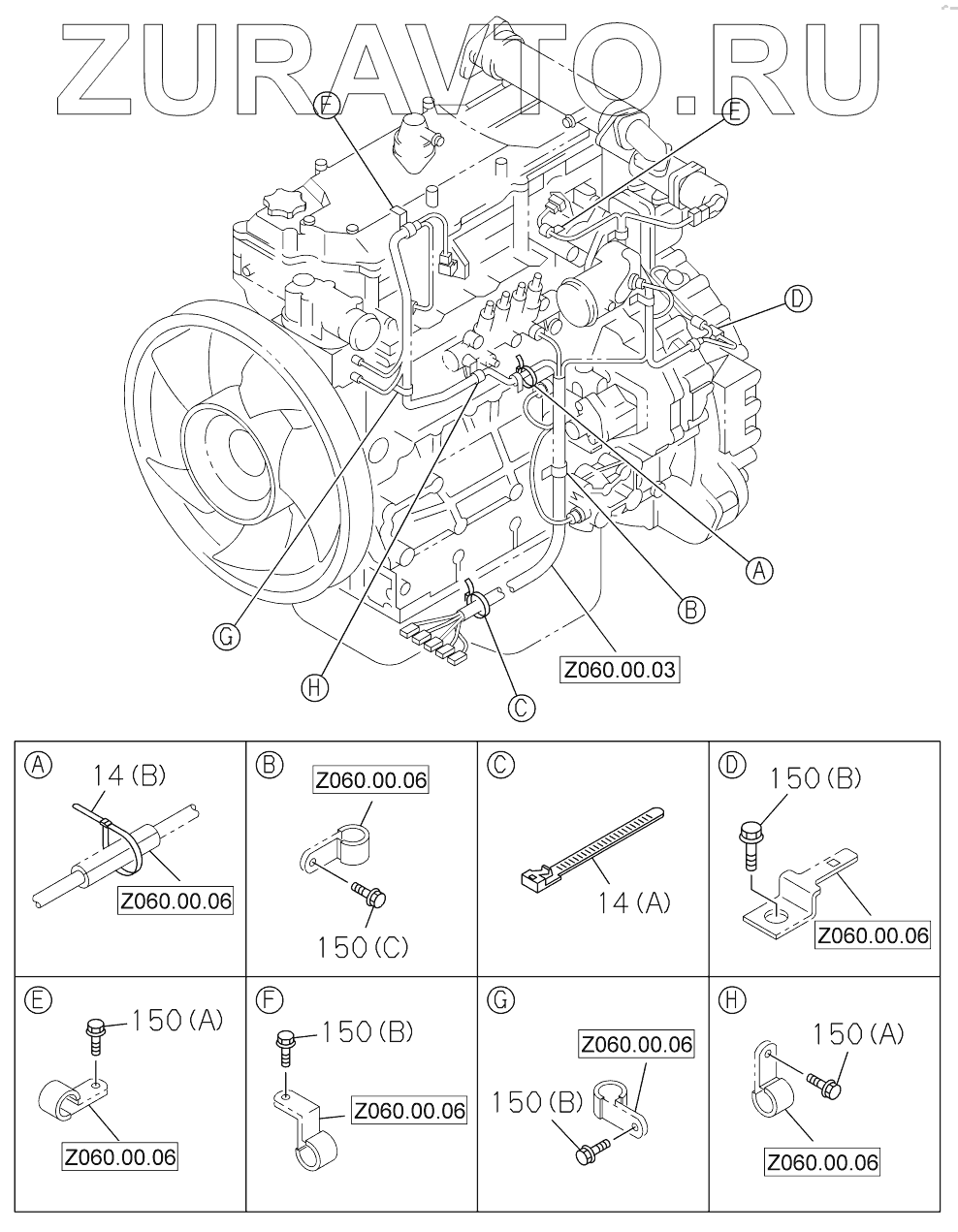 ZURAVTO.RU

F
E
D
A
B
G
H
C
Z060.00.03

A
14 (B)
Z060.00.06

B
Z060.00.06
150 (C)

C
14 (A)

D
150 (B)
Z060.00.06

E
150 (A)
Z060.00.06

F
150 (B)
Z060.00.06

G
Z060.00.06
150 (B)

H
150 (A)
Z060.00.06