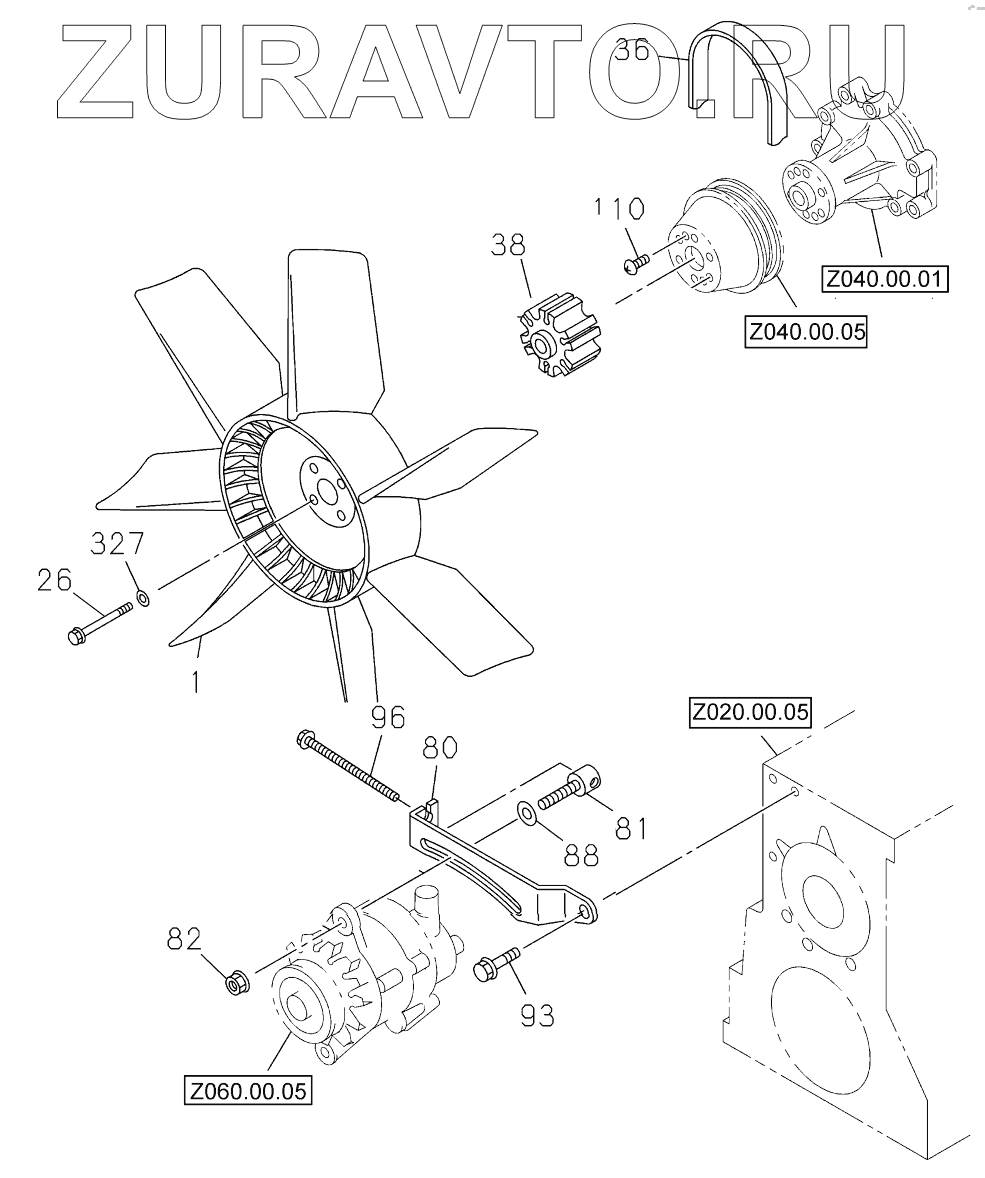 ZURAVTO.RU

36

110

38

Z040.00.01

Z040.00.05

327

26

1

96

80

81

88

Z020.00.05

82

93

Z060.00.05