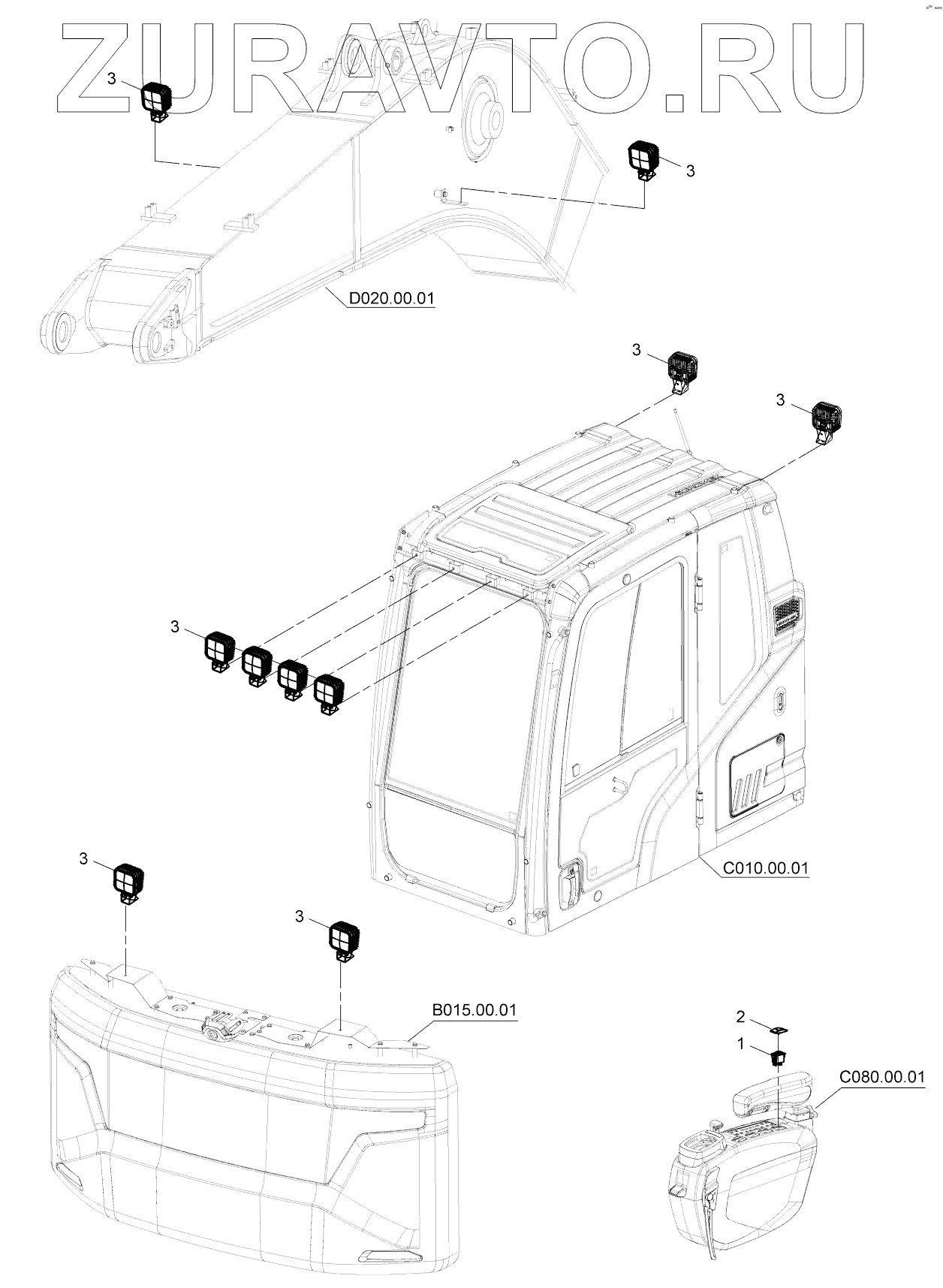 ZURAVTO.RU

3

3

D020.00.01

3

3

3

C010.00.01

3

3

B015.00.01

2

1

C080.00.01