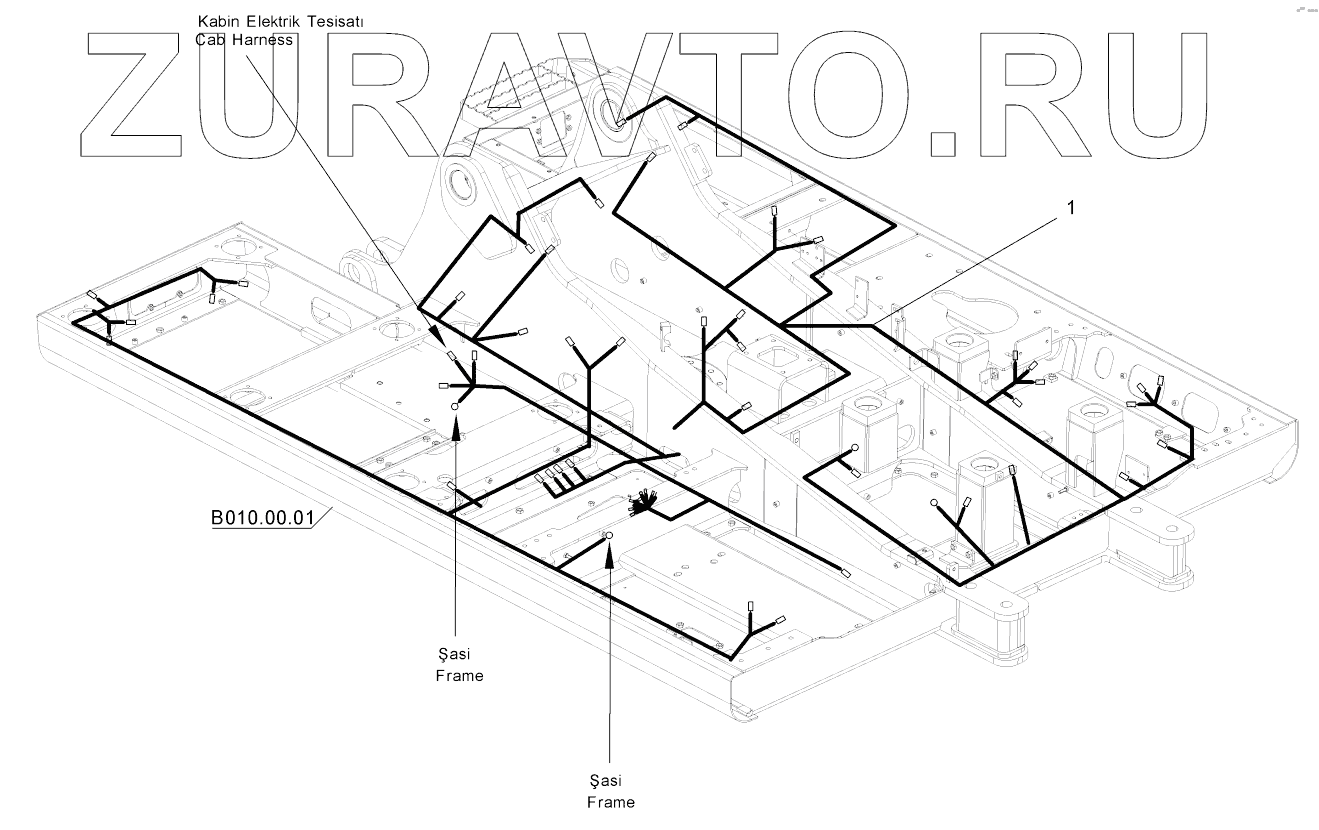 Kabin Elektrik Tesisatı
Cab Harness

ZURAVTO.RU

1

B010.00.01

Şasi
Frame

Şasi
Frame