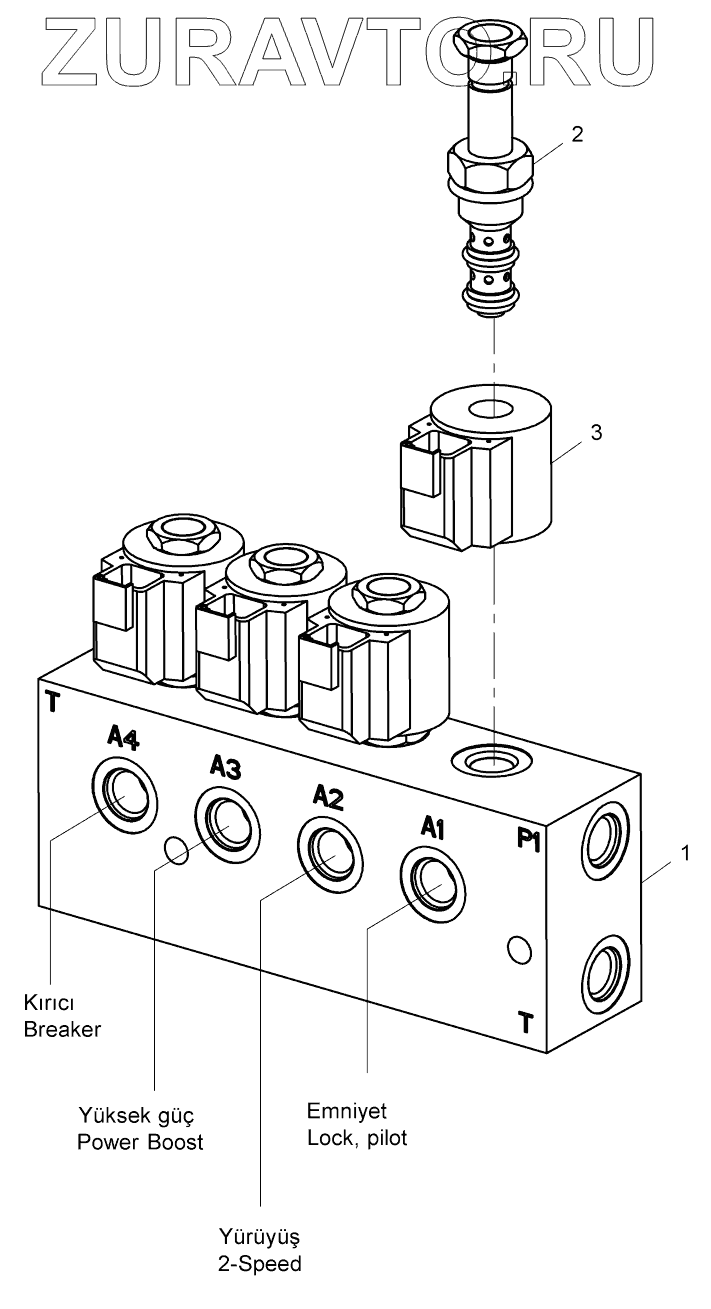 ZURAVTO.RU

2

3

T

A4

A3

A2

A1

P1

1

T

Kırıcı
Breaker

Yüksek güç
Power Boost

Emniyet
Lock, pilot

Yürüyüş
2-Speed