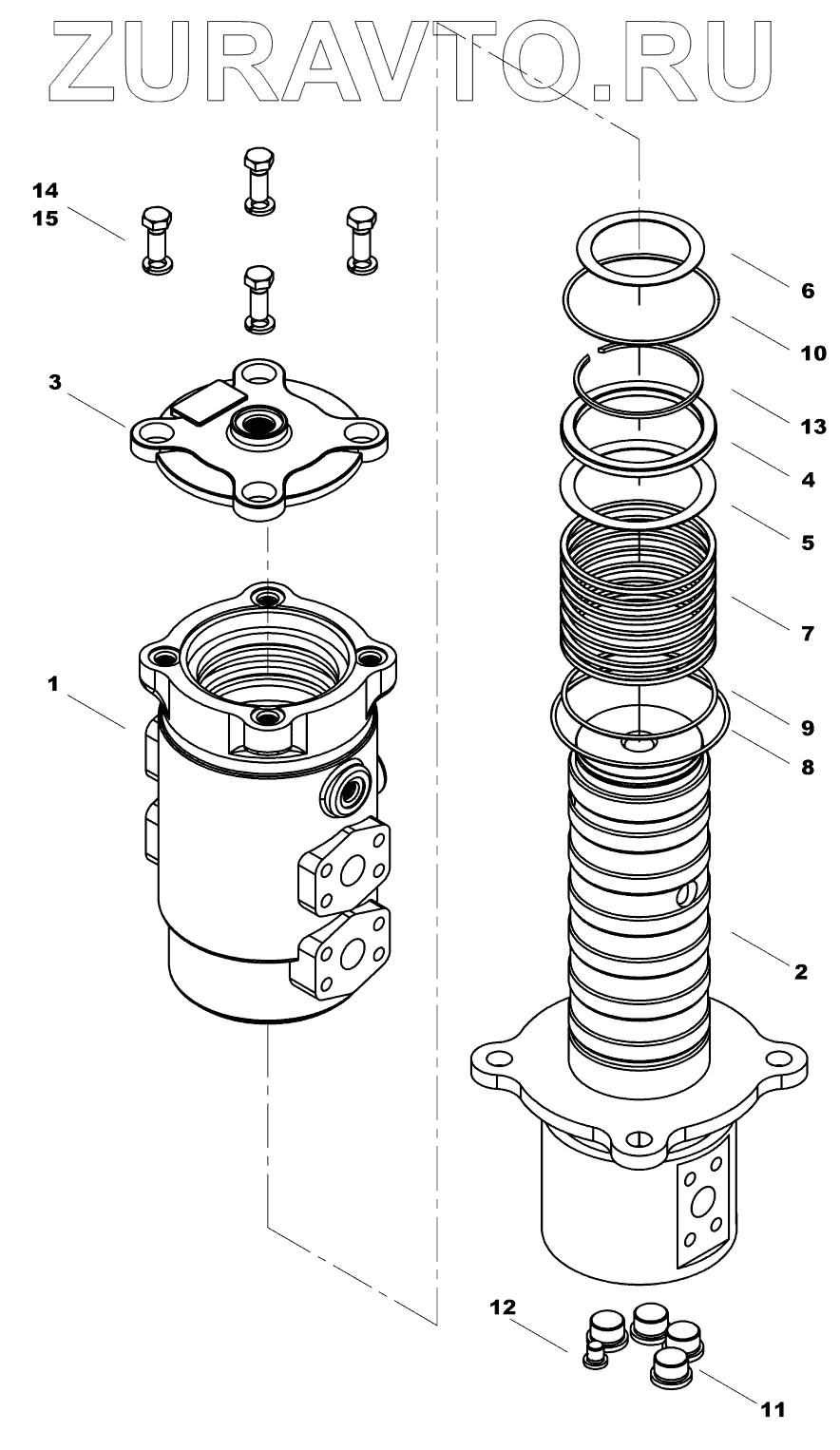 ZURAVTO.RU

14
15
3
1
6
10
13
4
5
7
9
8
2
12
11