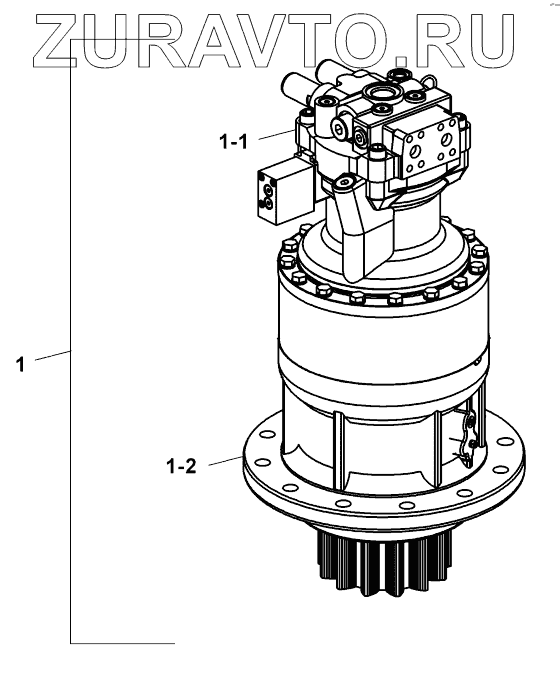 ZURAVTO.RU

1-1

1

1-2