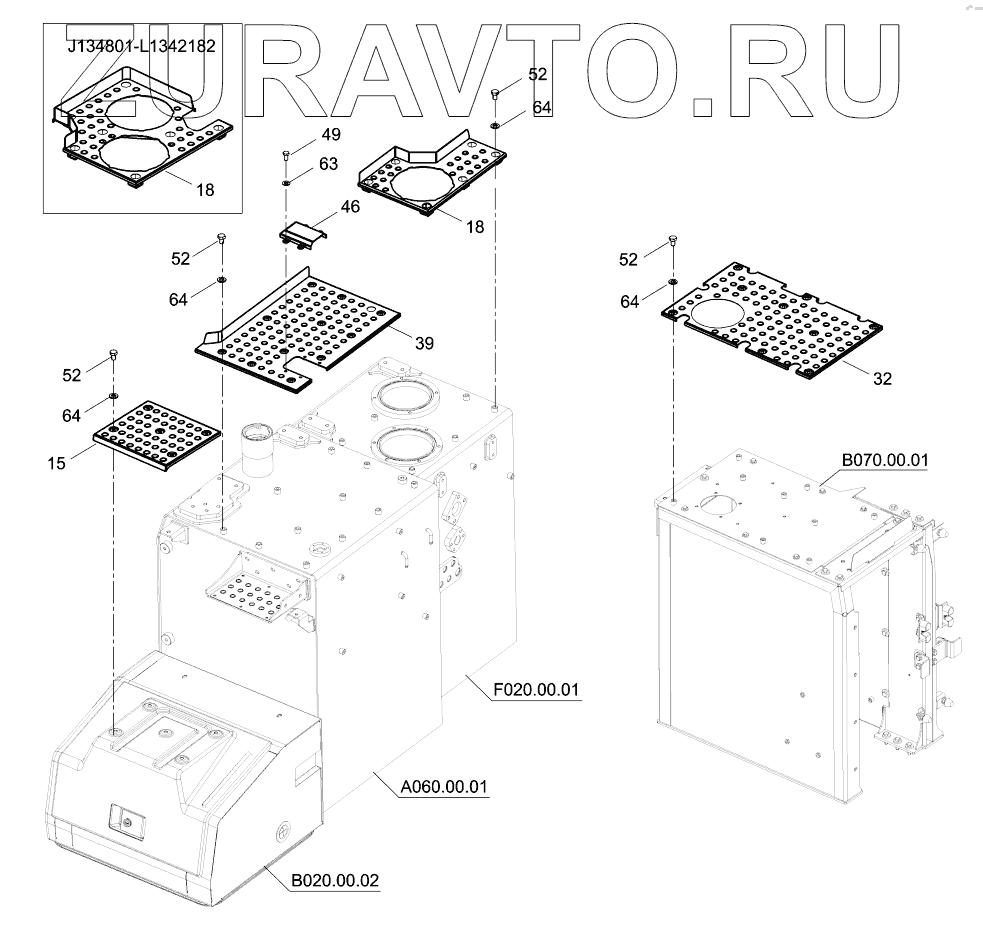 ZURAVTO.RU

J134801-L1342182

18

52
64
49
63
46
18

52
64
39

52
64
32

52
64
15

B070.00.01

F020.00.01

A060.00.01

B020.00.02