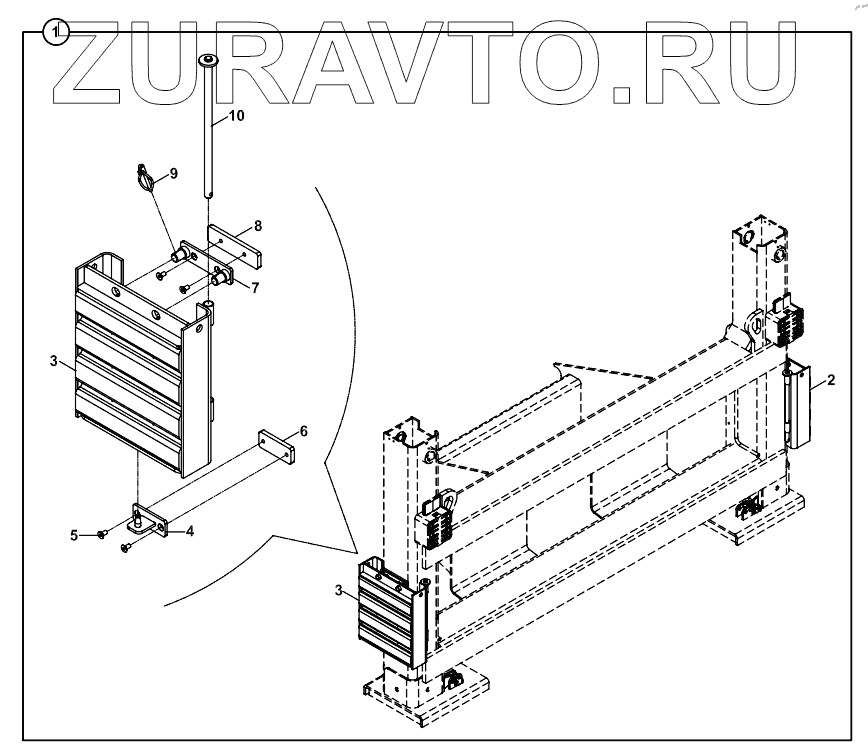 1

ZURAVTO.RU

10
9
8
7
3
6
5
4
2
3