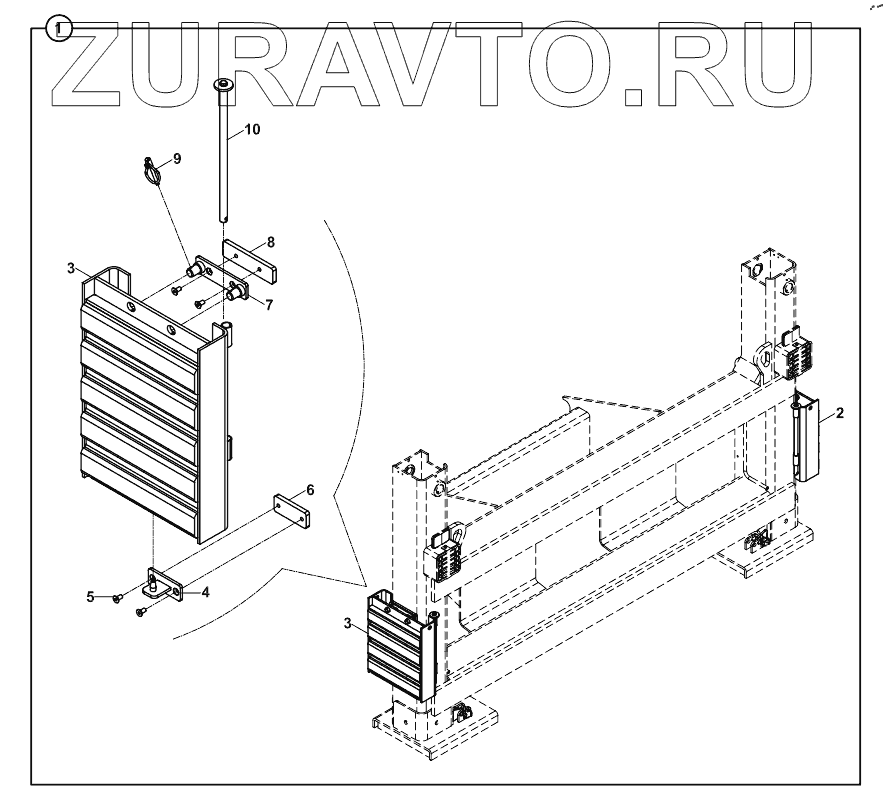 1
ZURAVTO.RU
10
9
8
3
7
2
6
5
4
3