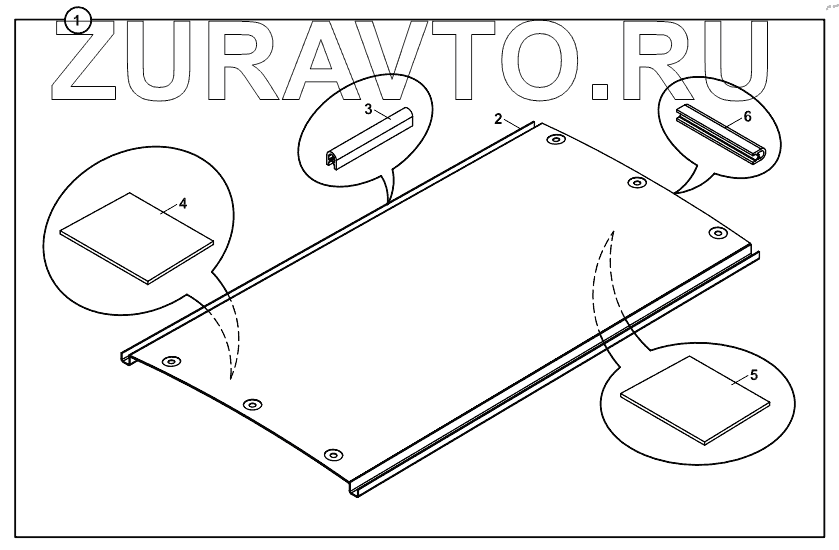 1
ZURAVTO.RU
3
2
6
4
5