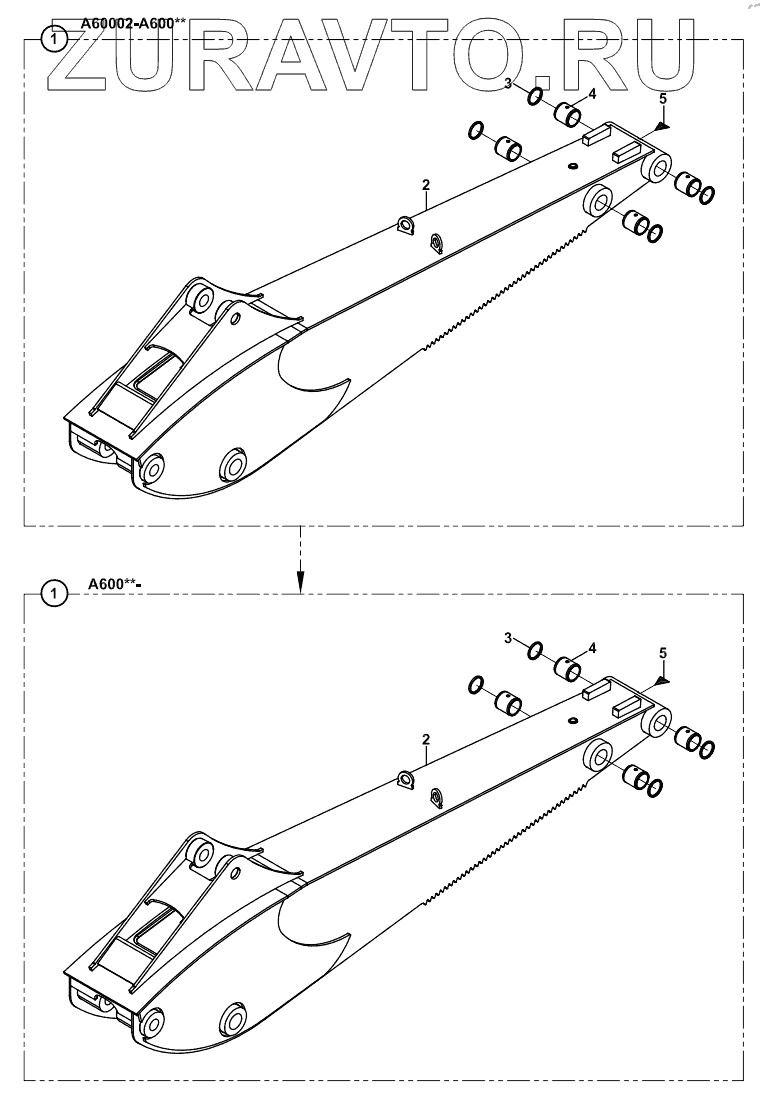 ZURAVTO.RU

1 A60002-A600**

3
4
5
2

1 A600**-

3
4
5
2