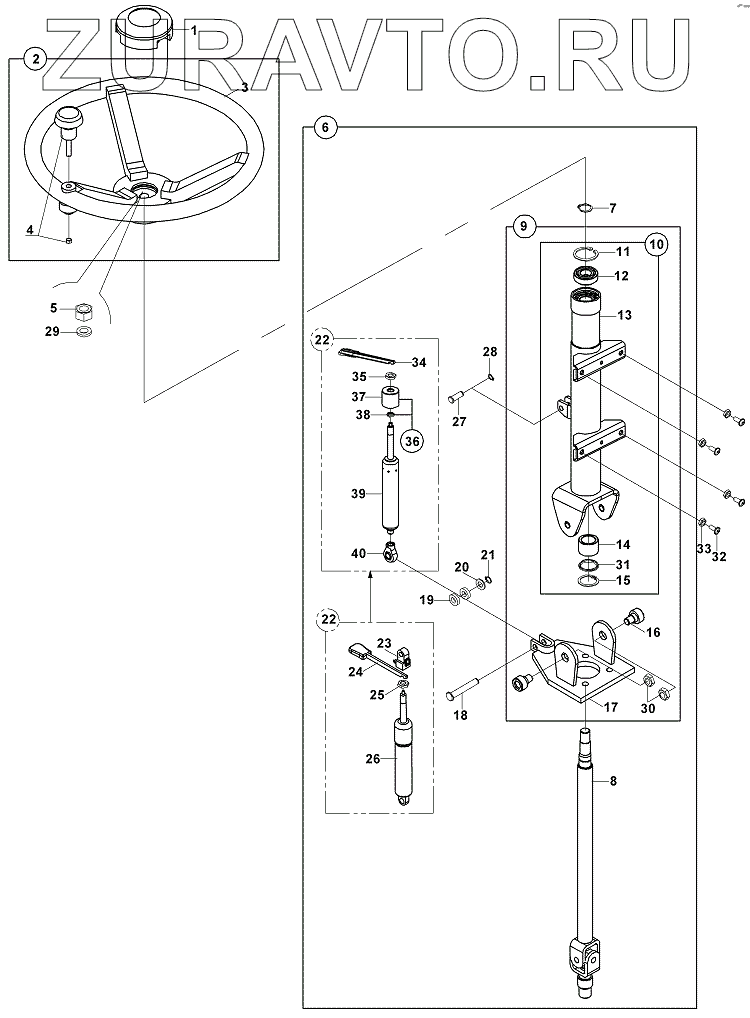 ZURAVTO.RU

1
2
3
4
5
29
6
7
9
10
11
12
13
22
34
35
37
38
36
39
40
28
27
14
31
15
33
32
21
20
19
16
22
23
24
25
26
18
17
30
8