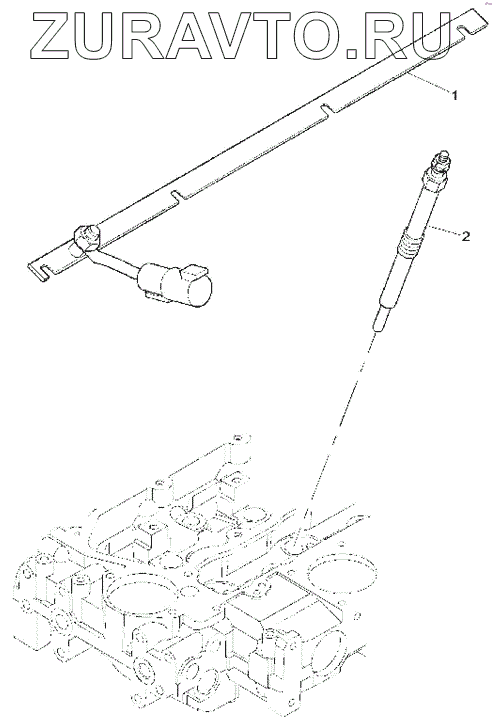 ZURAVTO.RU

1

2