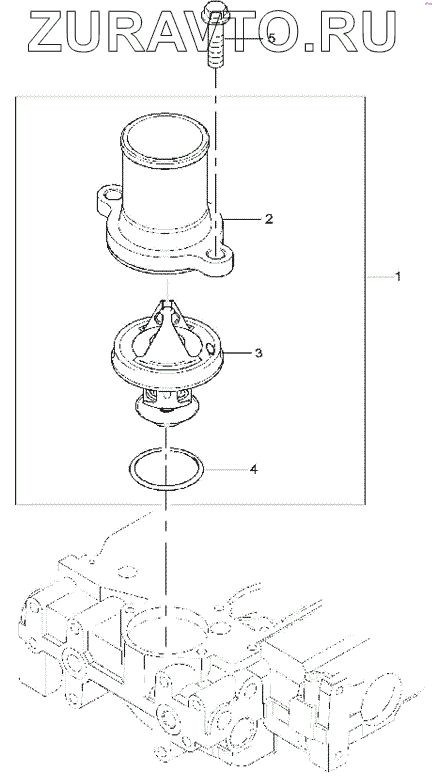 ZURAVTO.RU
5
2
1
3
4