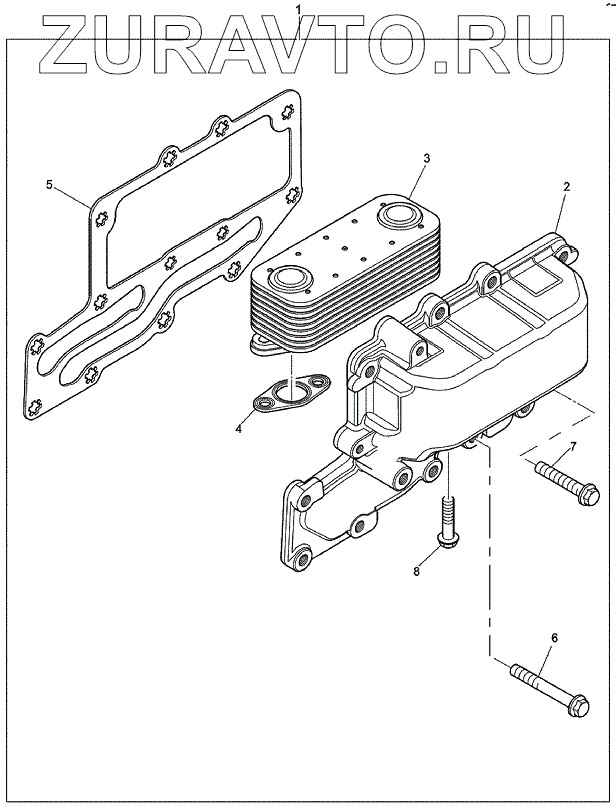 ZURAVTO.RU
1
5
3
2
4
7
8
6