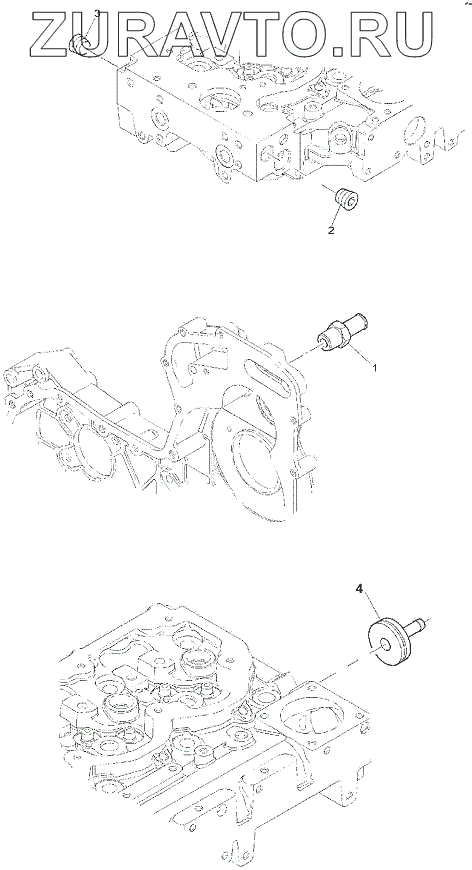 ZURAVTO.RU

3

2

1

4