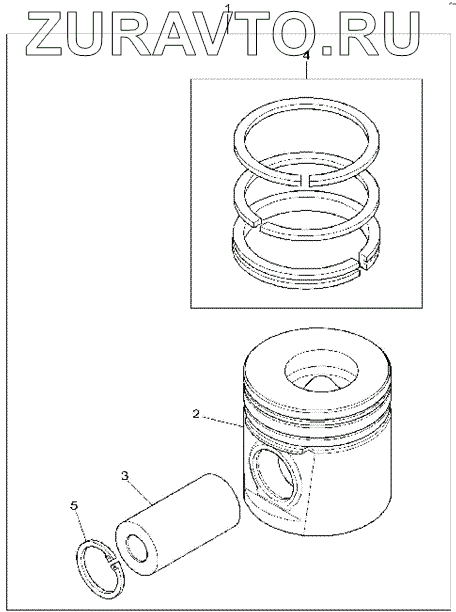 ZURAVTO.RU

1

4

2

3

5