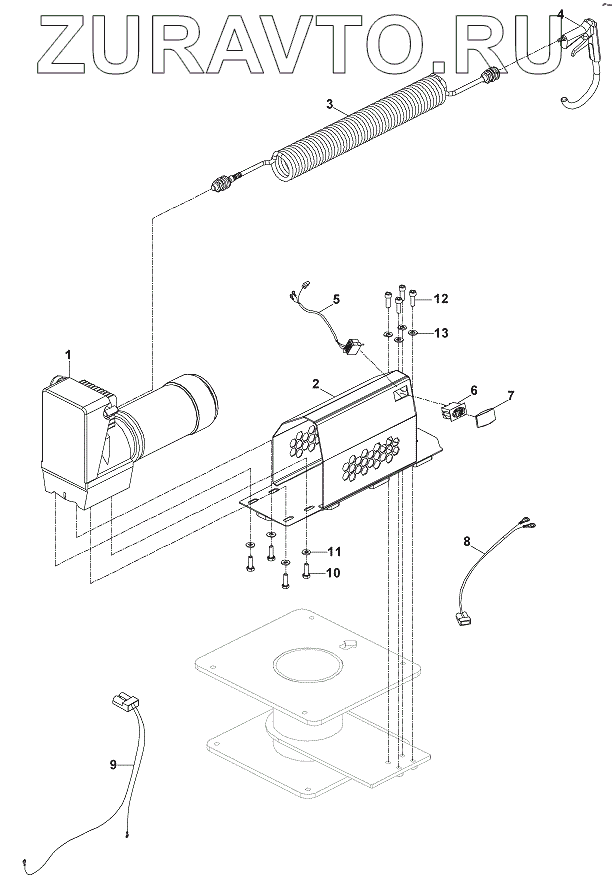 ZURAVTO.RU
4
3
5
12
13
1
2
6
7
11
10
8
9