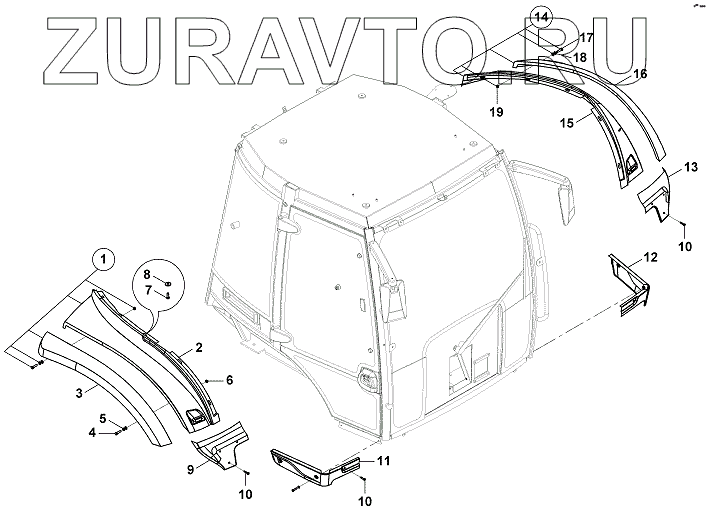 ZURAVTO.RU

14
17
18
16
19
15
13
10
12
1
8
7
2
6
3
5
4
9
10
11
10