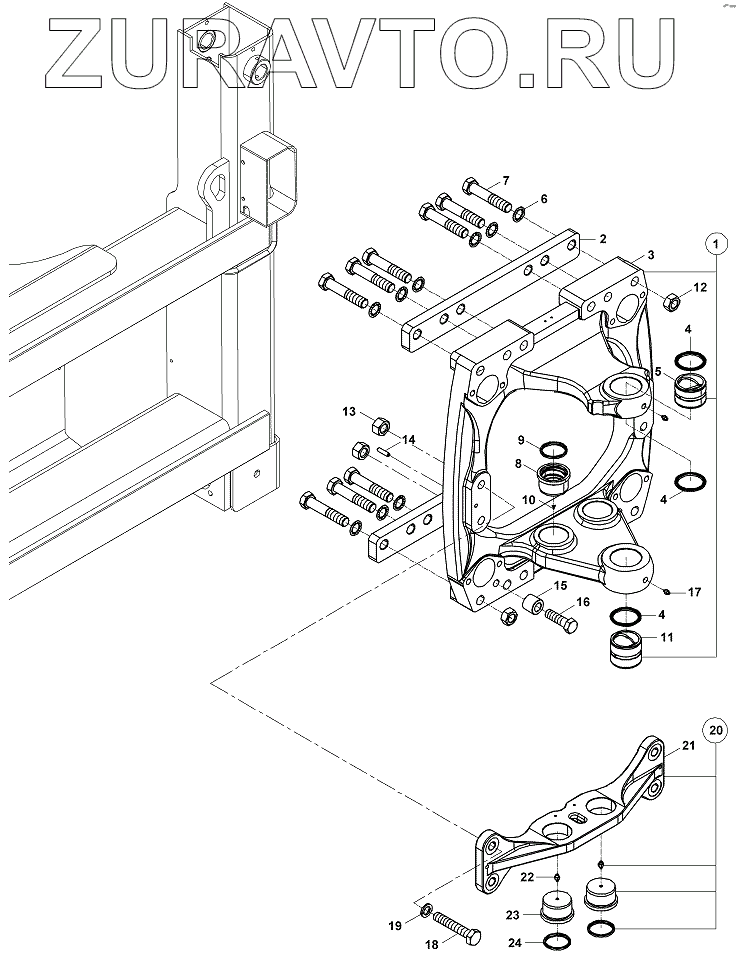 ZURAVTO.RU

7
6
2
3
1
12
4
5
13
14
9
8
10
4
15
16
17
4
11
20
21
22
23
24
19
18