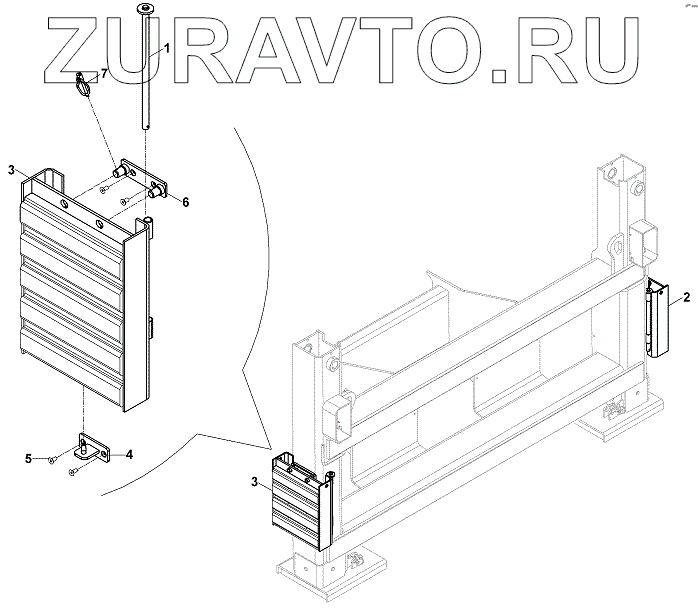 ZURAVTO.RU

1

7

3

6

2

5

4

3