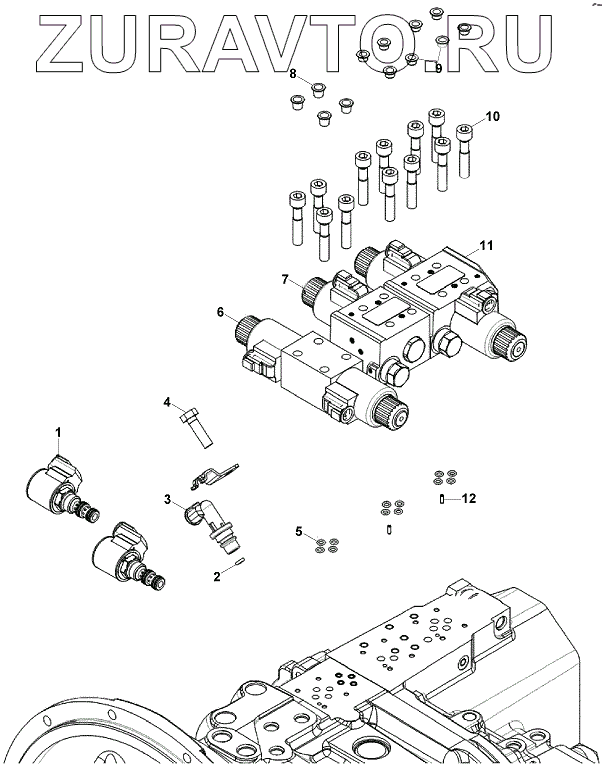 ZURAVTO.RU

9
8
10
11
7
6
4
1
3
12
5
2