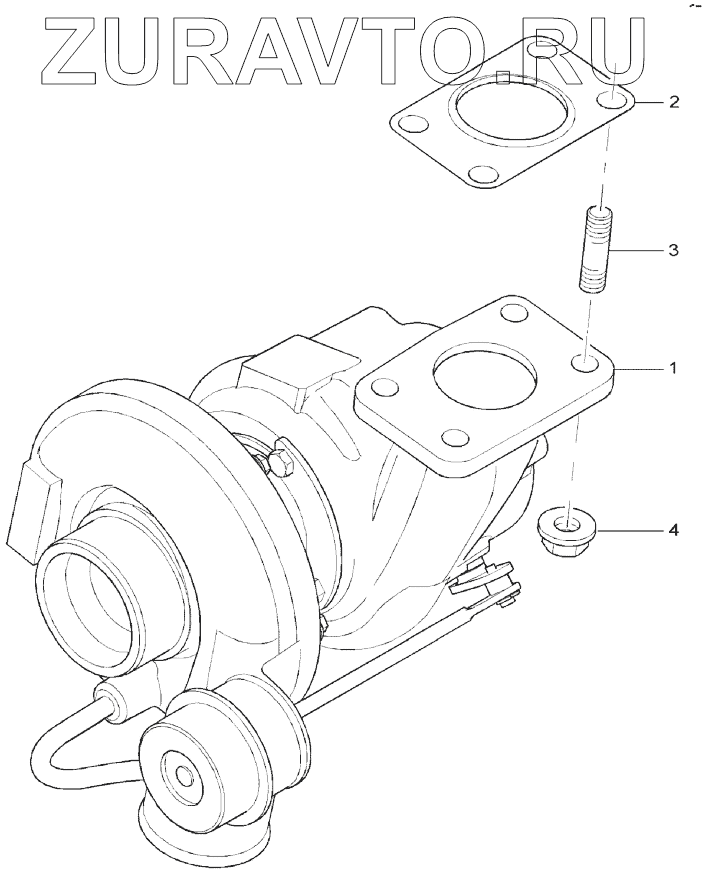 ZURAVTO.RU

2

3

1

4