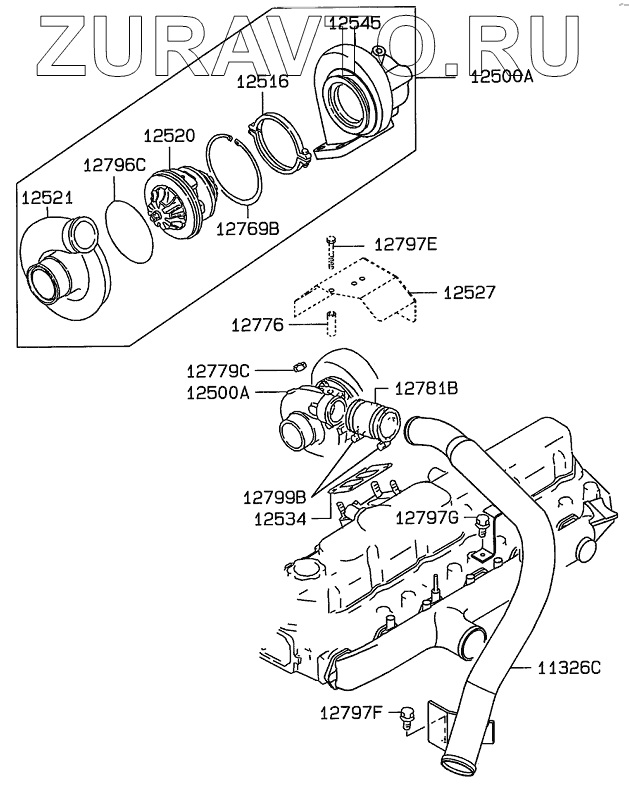 ZURAVTO.RU

12545
12500A
12516
12520
12796C
12521
12769B
12797E
12527
12776
12779C
12500A
12781B
12799B
12534
12797G
11326C
12797F