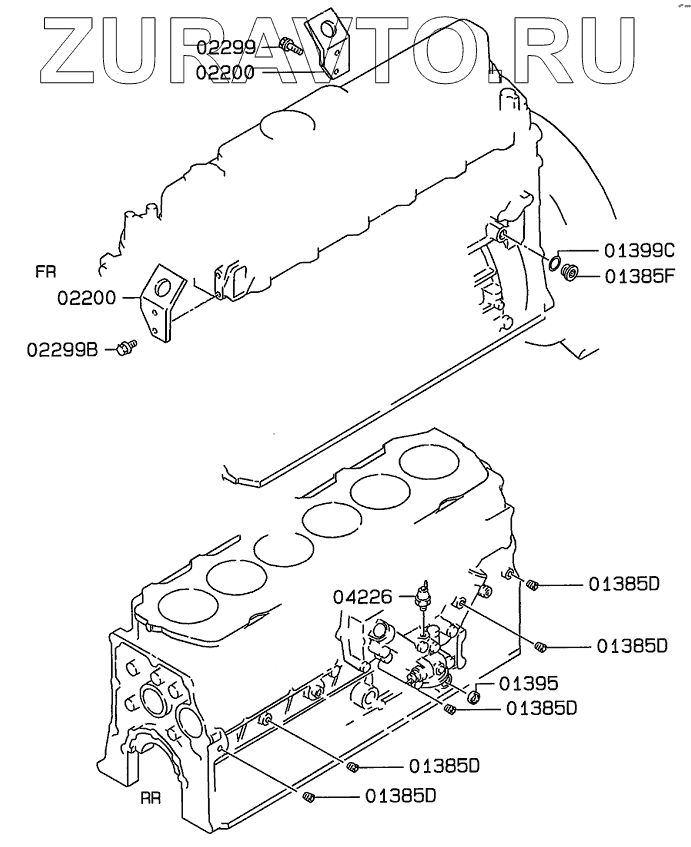 ZURAVTO.RU

02299
02200

FR

02200

02299B

01399C
01385F

04226

01385D

01385D

01395
01385D

01385D

RR

01385D