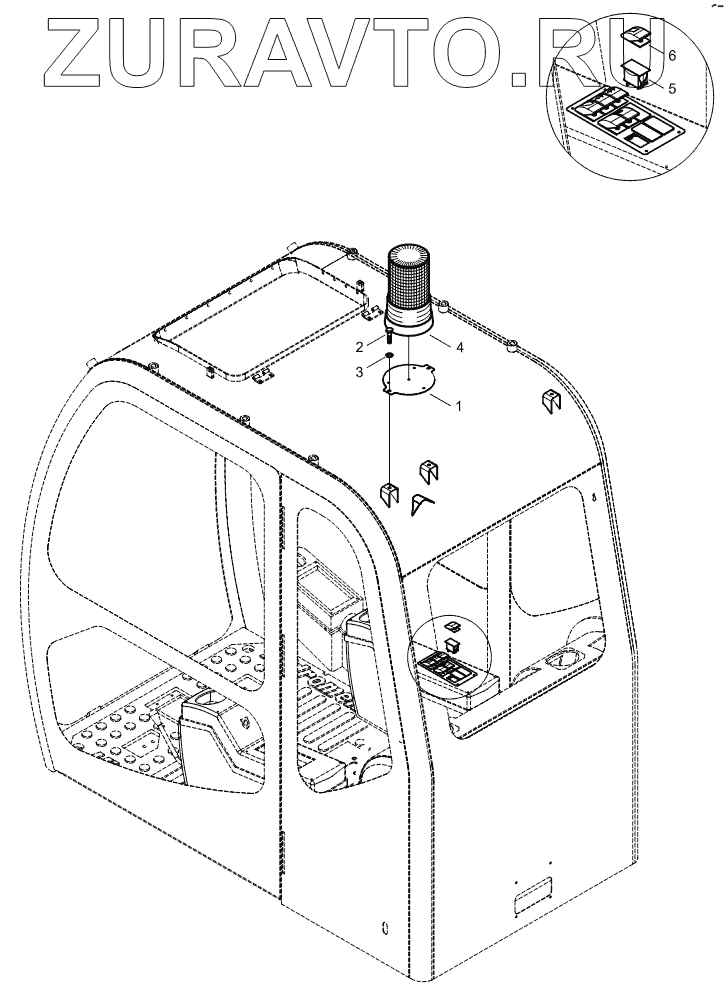 ZURAVTO.RU

6
5
2
4
3
1