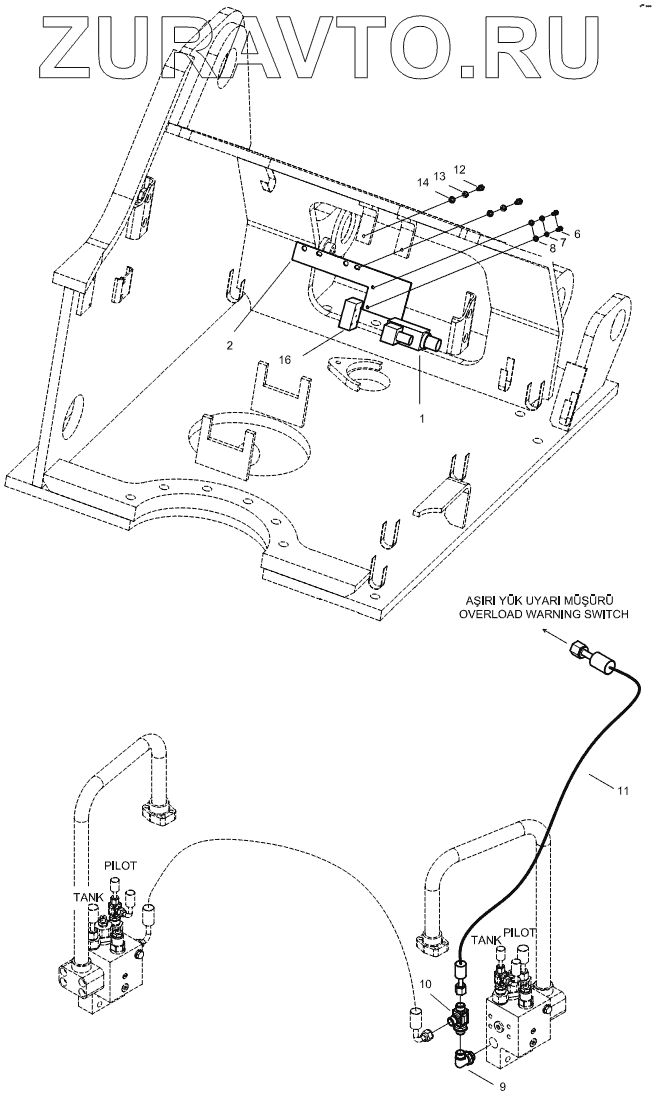 ZURAVTO.RU

14 13 12

6
7
8

2

16

1

AŞIRI YÜK UYARI MÜŞÜRÜ
OVERLOAD WARNING SWITCH

11

PILOT
TANK

TANK PILOT

10

9