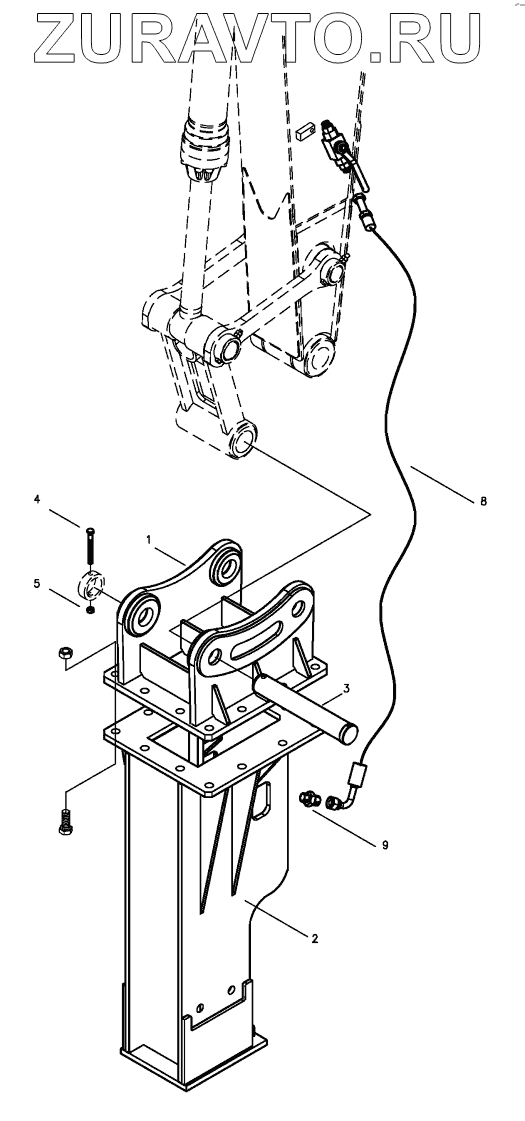 ZURAVTO.RU

4
1
5
8
3
9
2