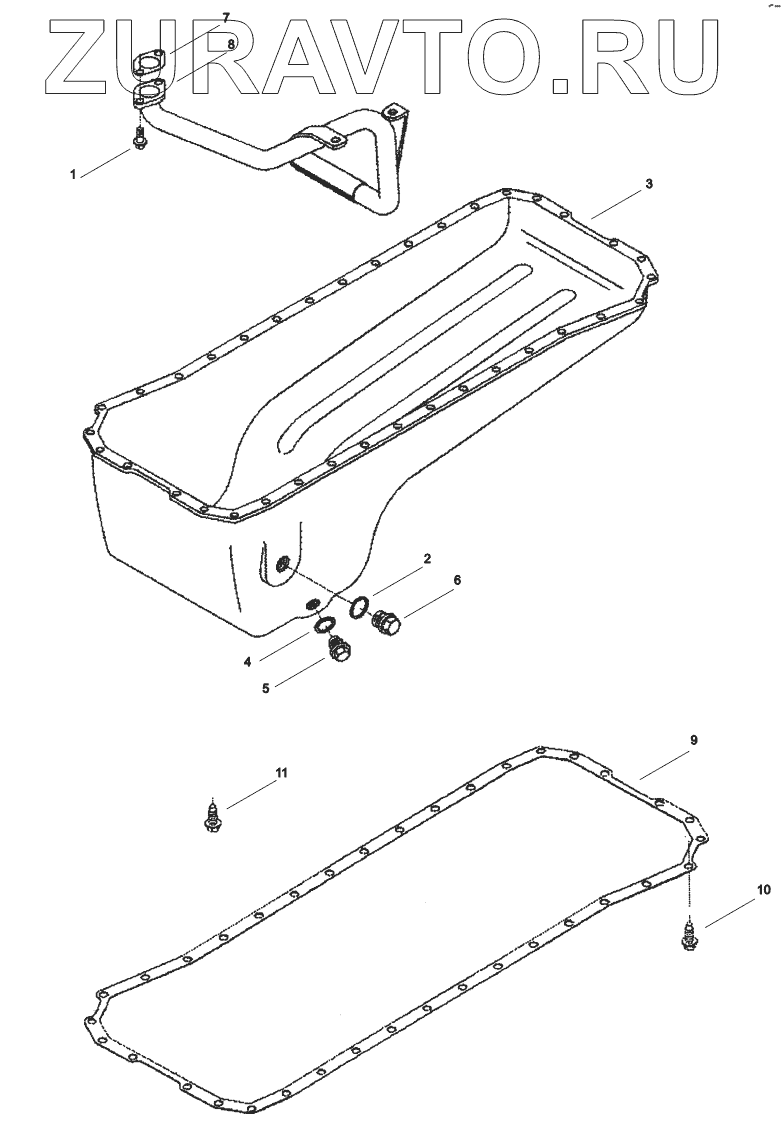 ZURAVTO.RU

7
8
1
3
2
6
4
5
9
11
10