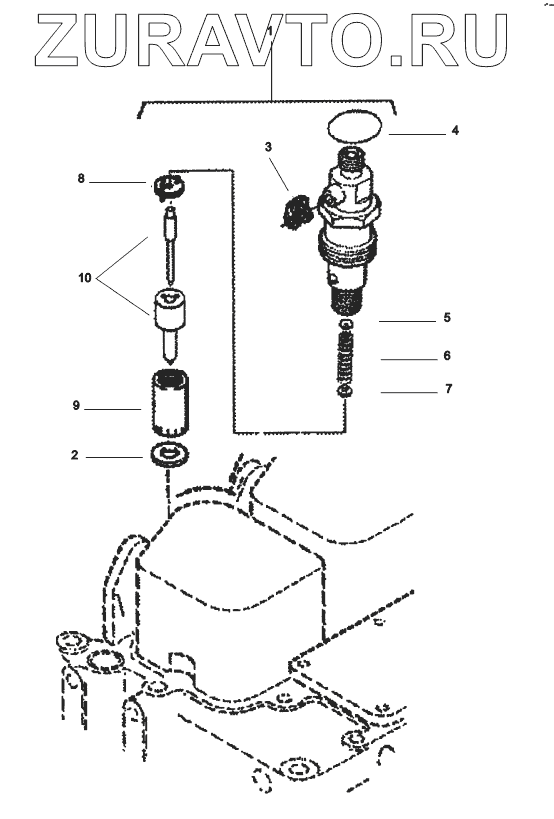 ZURAVTO.RU

1

4

3

8

10

5

6

7

9

2